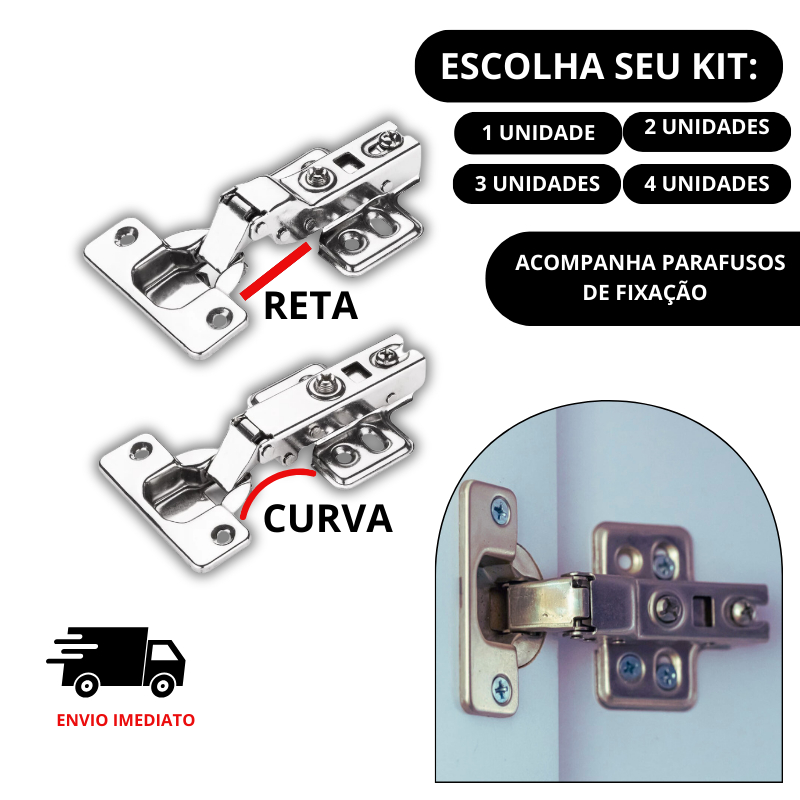 ESCOLHA SEU KIT:

1 UNIDADE

2 UNIDADES

3 UNIDADES

4 UNIDADES

ACOMPANHA PARAFUSOS DE FIXAÇÃO

RETA

CURVA

ENVIO IMEDIATO