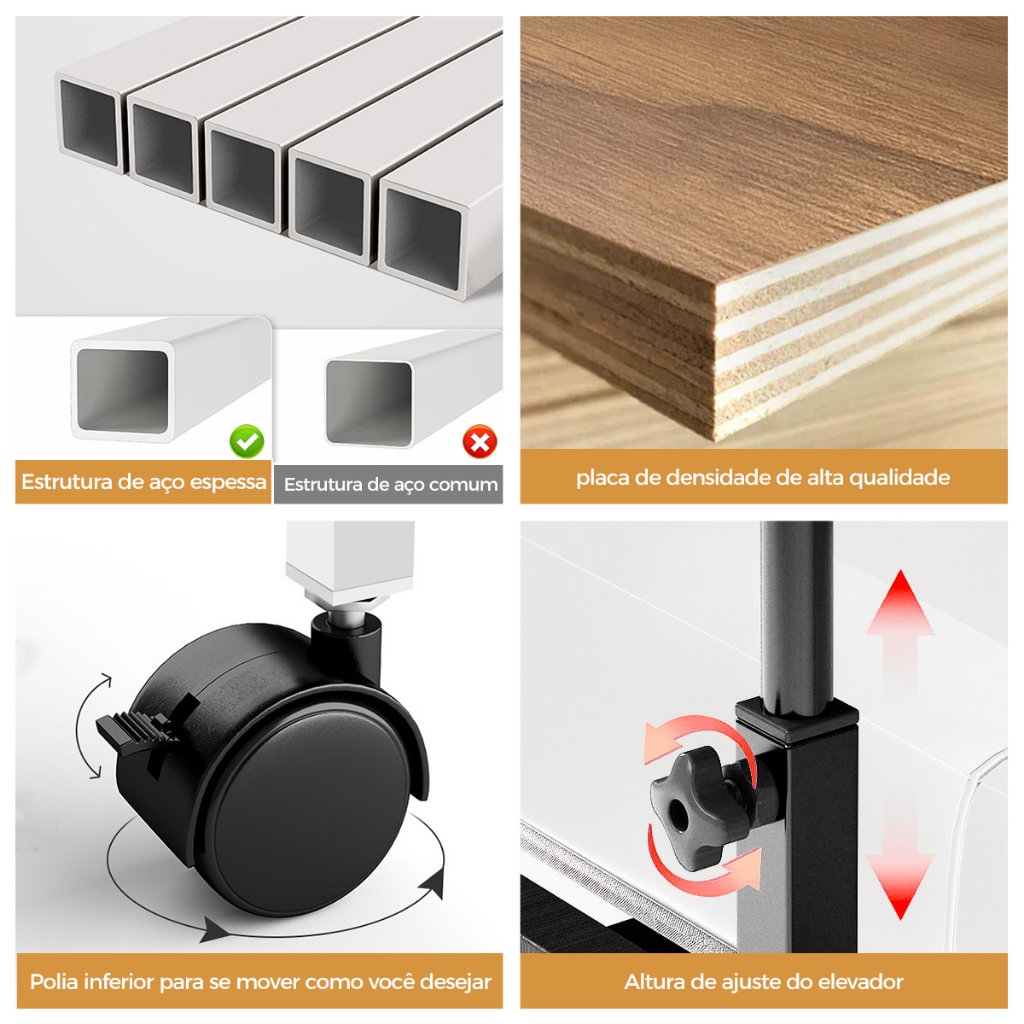 Estrutura de aço espessa

Estrutura de aço comum

placa de densidade de alta qualidade

Polia inferior para se mover como você desejar

Altura de ajuste do elevador