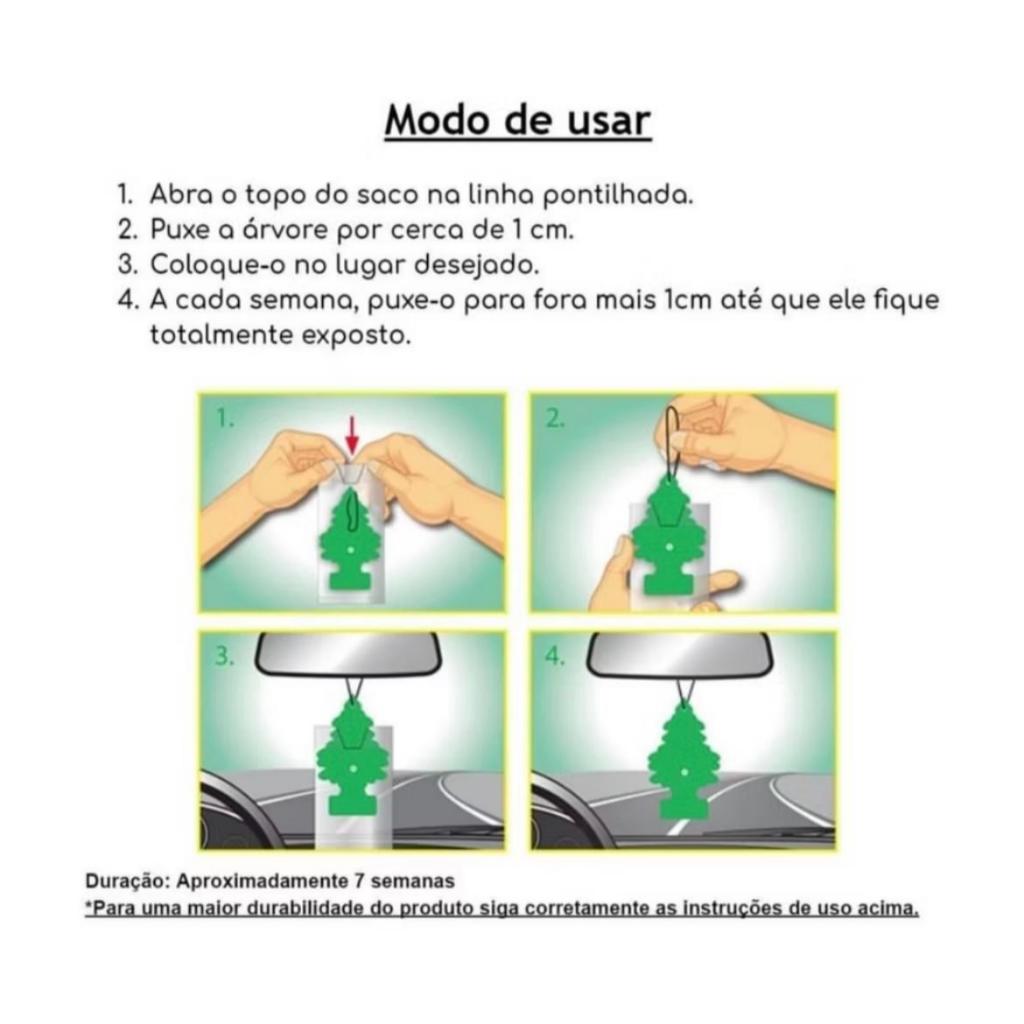 Modo de usar

1. Abra o topo do saco na linha pontilhada.
2. Puxe a árvore por cerca de 1 cm.
3. Coloque-o no lugar desejado.
4. A cada semana, puxe-o para fora mais 1cm até que ele fique totalmente exposto.

1.

2.

3.

4.

Duração: Aproximadamente 7 semanas
*Para uma maior durabilidade do produto siga corretamente as instruções de uso acima.