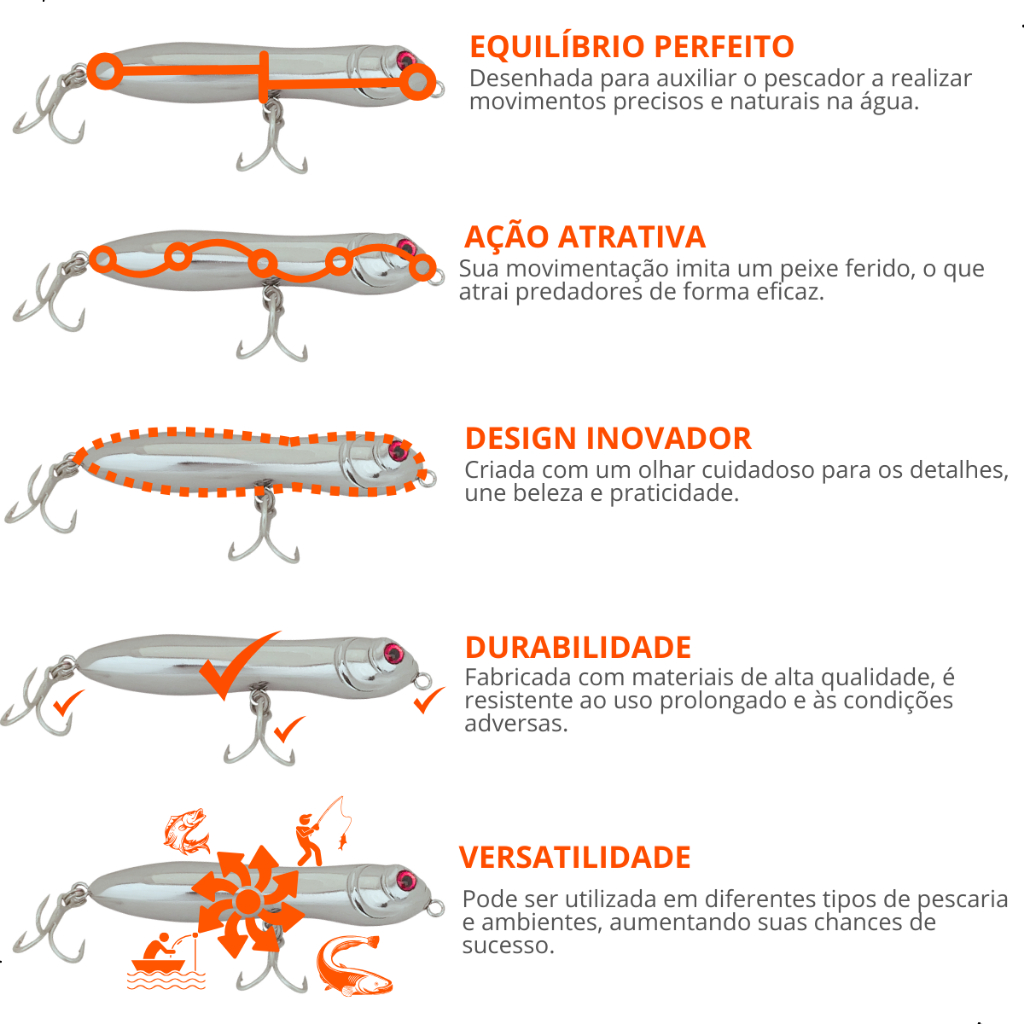 EQUILÍBRIO PERFEITO
Desenhada para auxiliar o pescador a realizar movimentos precisos e naturais na água.

AÇÃO ATRATIVA
Sua movimentação imita um peixe ferido, o que atrai predadores de forma eficaz.

DESIGN INOVADOR
Criada com um olhar cuidadoso para os detalhes, une beleza e praticidade.

DURABILIDADE
Fabricada com materiais de alta qualidade, é resistente ao uso prolongado e às condições adversas.

VERSATILIDADE
Pode ser utilizada em diferentes tipos de pescaria e ambientes, aumentando suas chances de sucesso.