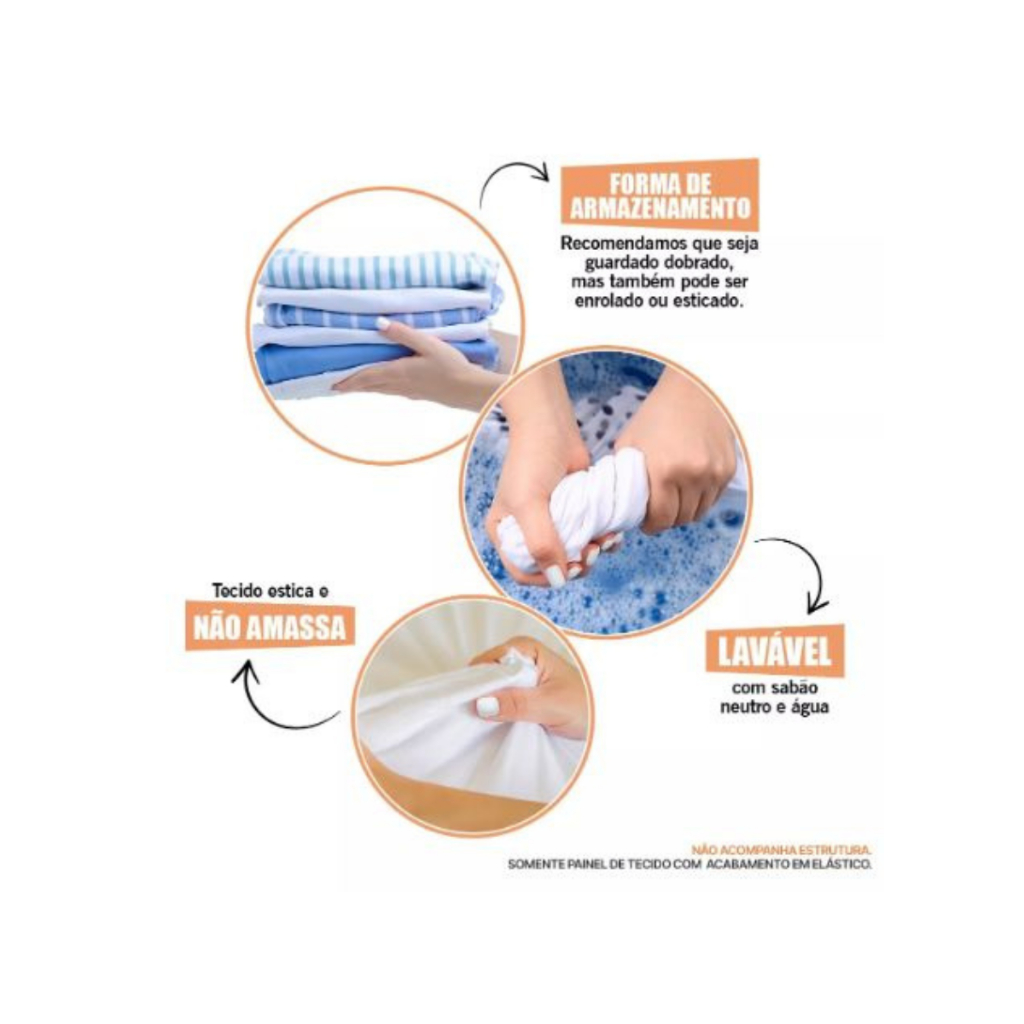 FORMA DE ARMAZENAMENTO

Recomendamos que seja guardado dobrado, mas também pode ser enrolado ou esticado.

Tecido estica e

NÃO AMASSA

LAVÁVEL

com sabão neutro e água

NÃO ACOMPANHA ESTRUTURA.
SOMENTE PAINEL DE TECIDO COM ACABAMENTO EM ELÁSTICO.