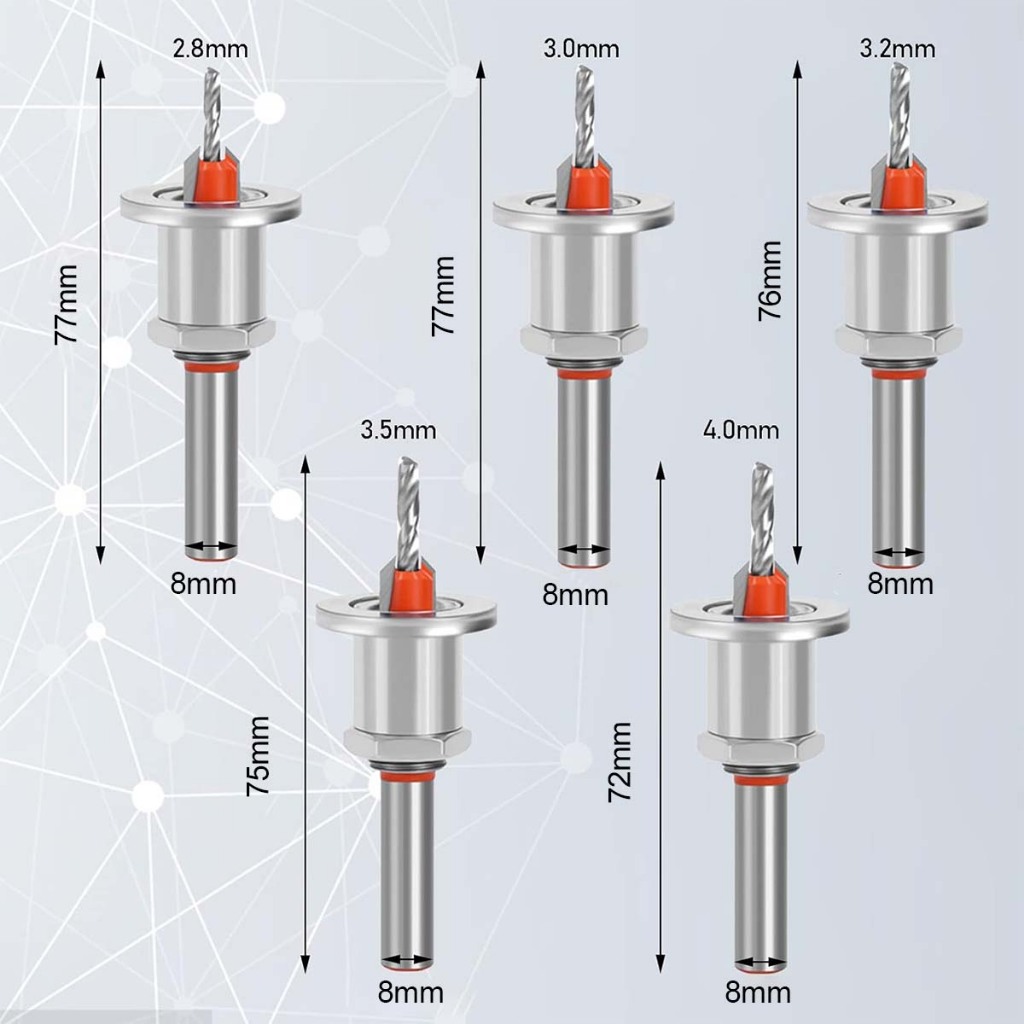 2.8mm
77mm
8mm

3.0mm
77mm
8mm

3.2mm
76mm
8mm

3.5mm
75mm
8mm

4.0mm
72mm
8mm