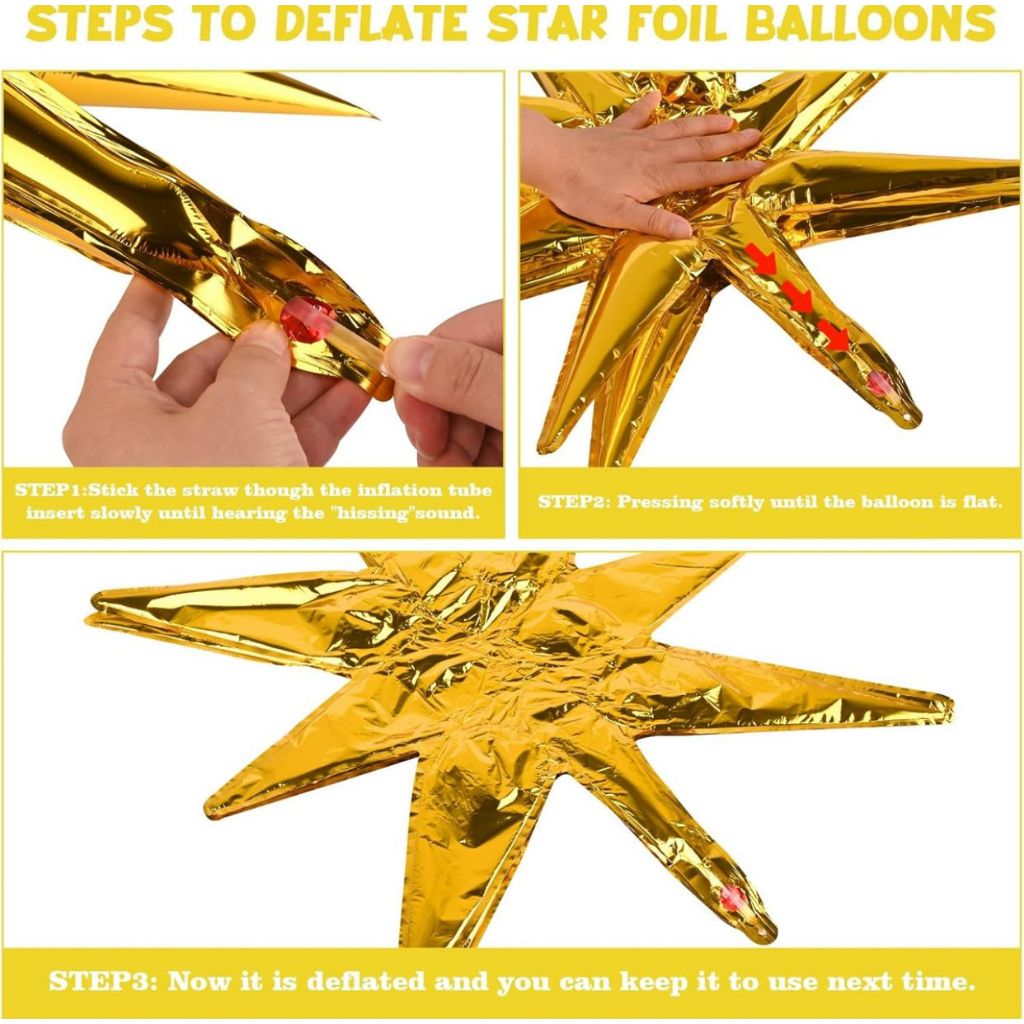 STEPS TO DEFLATE STAR FOIL BALLOONS

STEP1:Stick the straw though the inflation tube insert slowly until hearing the "hissing"sound.

STEP2: Pressing softly until the balloon is flat.

STEP3: Now it is deflated and you can keep it to use next time.