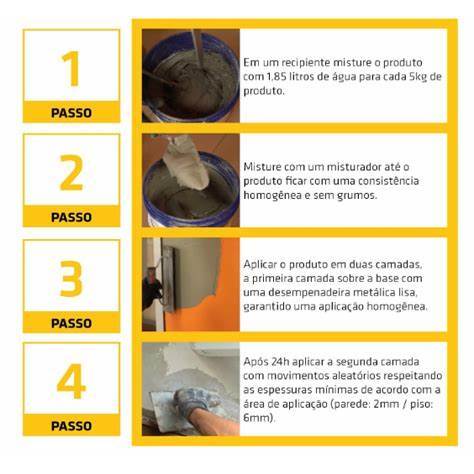 1
PASSO

Em um recipiente misture o produto com 1,85 litros de água para cada 5kg de produto.

2
PASSO

Misture com um misturador até o produto ficar com uma consistência homogênea e sem grumos.

3
PASSO

Aplicar o produto em duas camadas, a primeira camada sobre a base com uma desempenadeira metálica lisa, garantido uma aplicação homogênea.

4
PASSO

Após 24h aplicar a segunda camada com movimentos aleatórios respeitando as espessuras mínimas de acordo com a área de aplicação (parede: 2mm / piso: 6mm).