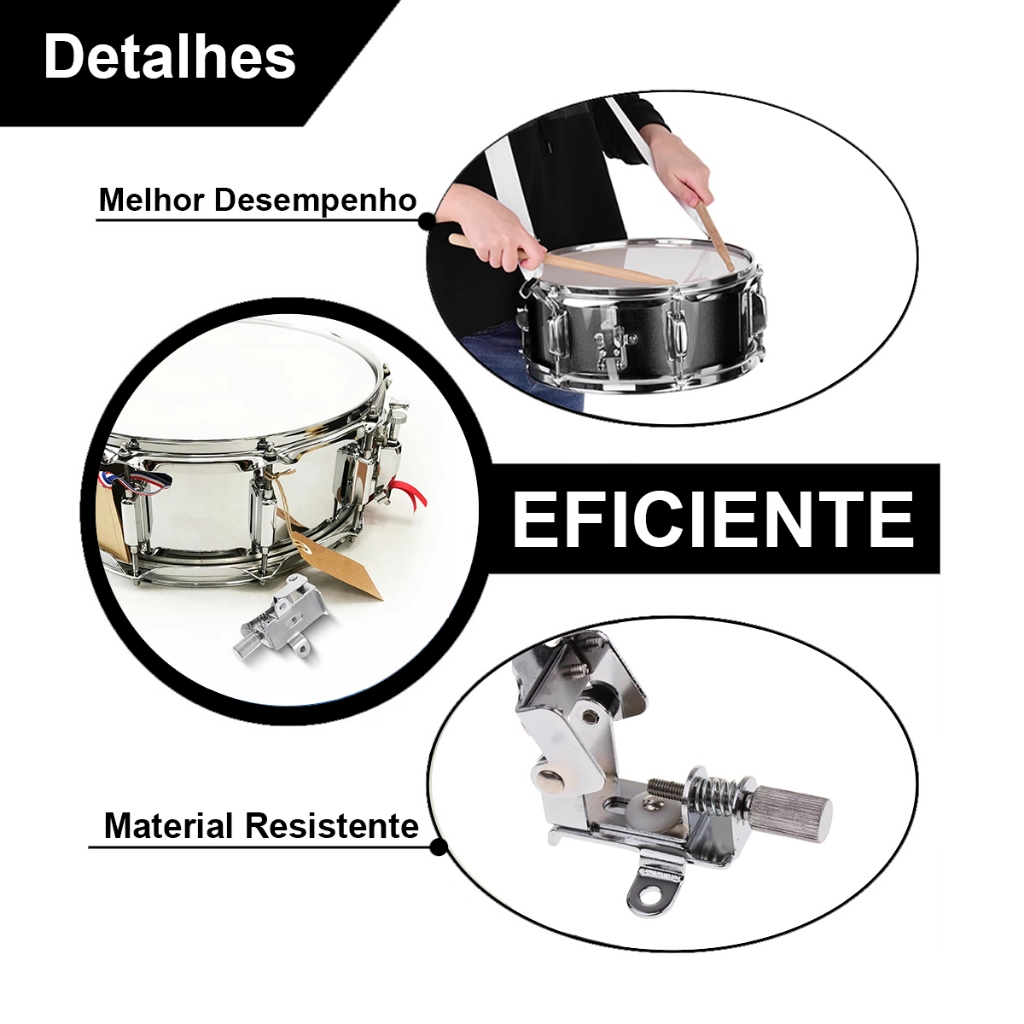 Detalhes

Melhor Desempenho

EFICIENTE

Material Resistente