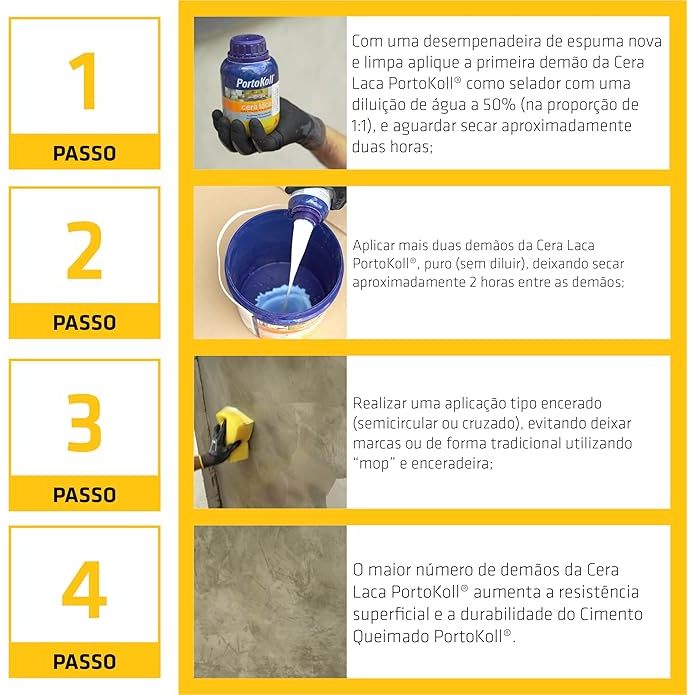 1
PASSO

PortoKoll
cera laca

Com uma desempenadeira de espuma nova e limpa aplique a primeira demão da Cera Laca PortoKoll® como selador com uma diluição de água a 50% (na proporção de 1:1), e aguardar secar aproximadamente duas horas;

2
PASSO

Aplicar mais duas demãos da Cera Laca PortoKoll®, puro (sem diluir), deixando secar aproximadamente 2 horas entre as demãos;

3
PASSO

Realizar uma aplicação tipo encerado (semicircular ou cruzado), evitando deixar marcas ou de forma tradicional utilizando "mop" e enceradeira;

4
PASSO

O maior número de demãos da Cera Laca PortoKoll® aumenta a resistência superficial e a durabilidade do Cimento Queimado PortoKoll®.