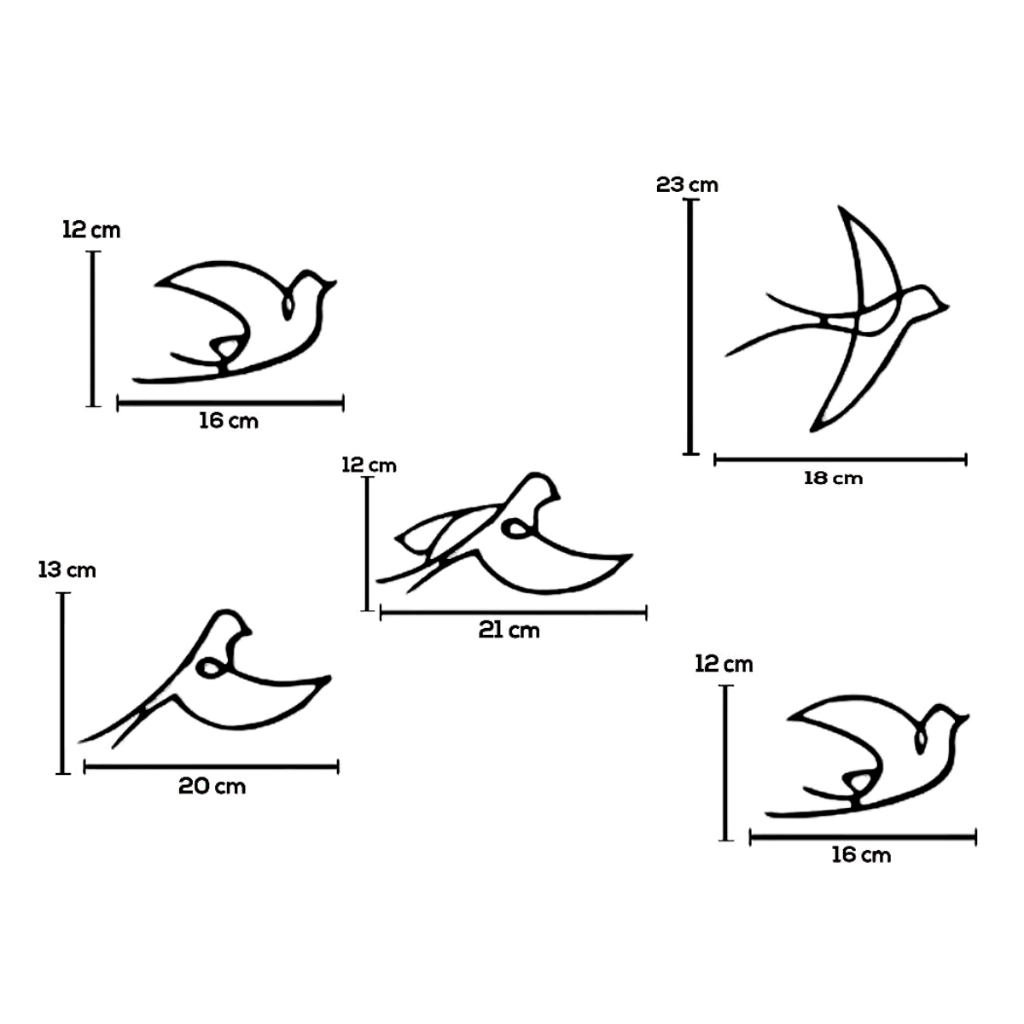 12 cm

16 cm

23 cm

18 cm

12 cm

21 cm

13 cm

20 cm

12 cm

16 cm