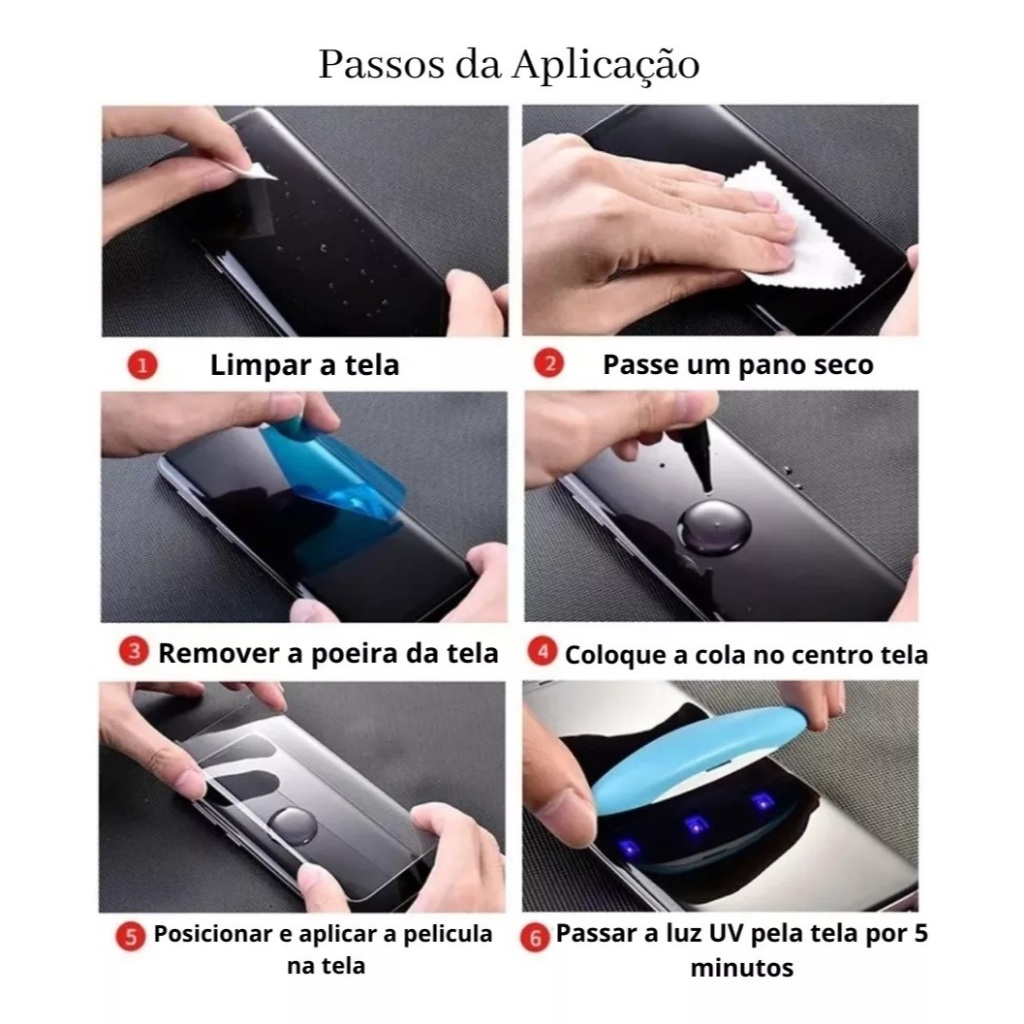 Passos da Aplicação

1 Limpar a tela

2 Passe um pano seco

3 Remover a poeira da tela

4 Coloque a cola no centro tela

5 Posicionar e aplicar a pelicula na tela

6 Passar a luz UV pela tela por 5 minutos