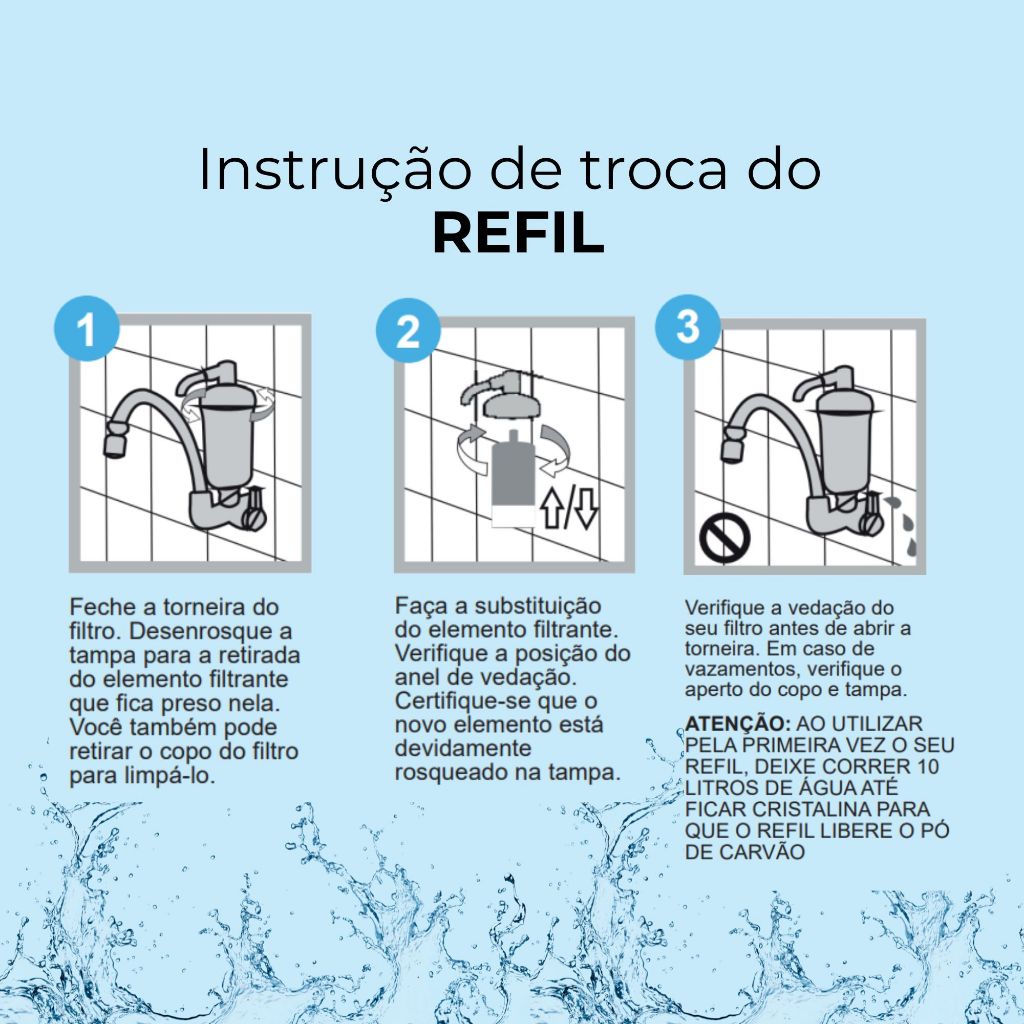 Instrução de troca do
REFIL

1

Feche a torneira do filtro. Desenrosque a tampa para a retirada do elemento filtrante que fica preso nela. Você também pode retirar o copo do filtro para limpá-lo.

2

Faça a substituição do elemento filtrante. Verifique a posição do anel de vedação. Certifique-se que o novo elemento está devidamente rosqueado na tampa.

3

Verifique a vedação do seu filtro antes de abrir a torneira. Em caso de vazamentos, verifique o aperto do copo e tampa.

ATENÇÃO: AO UTILIZAR PELA PRIMEIRA VEZ O SEU REFIL, DEIXE CORRER 10 LITROS DE ÁGUA ATÉ FICAR CRISTALINA PARA QUE O REFIL LIBERE O PÓ DE CARVÃO