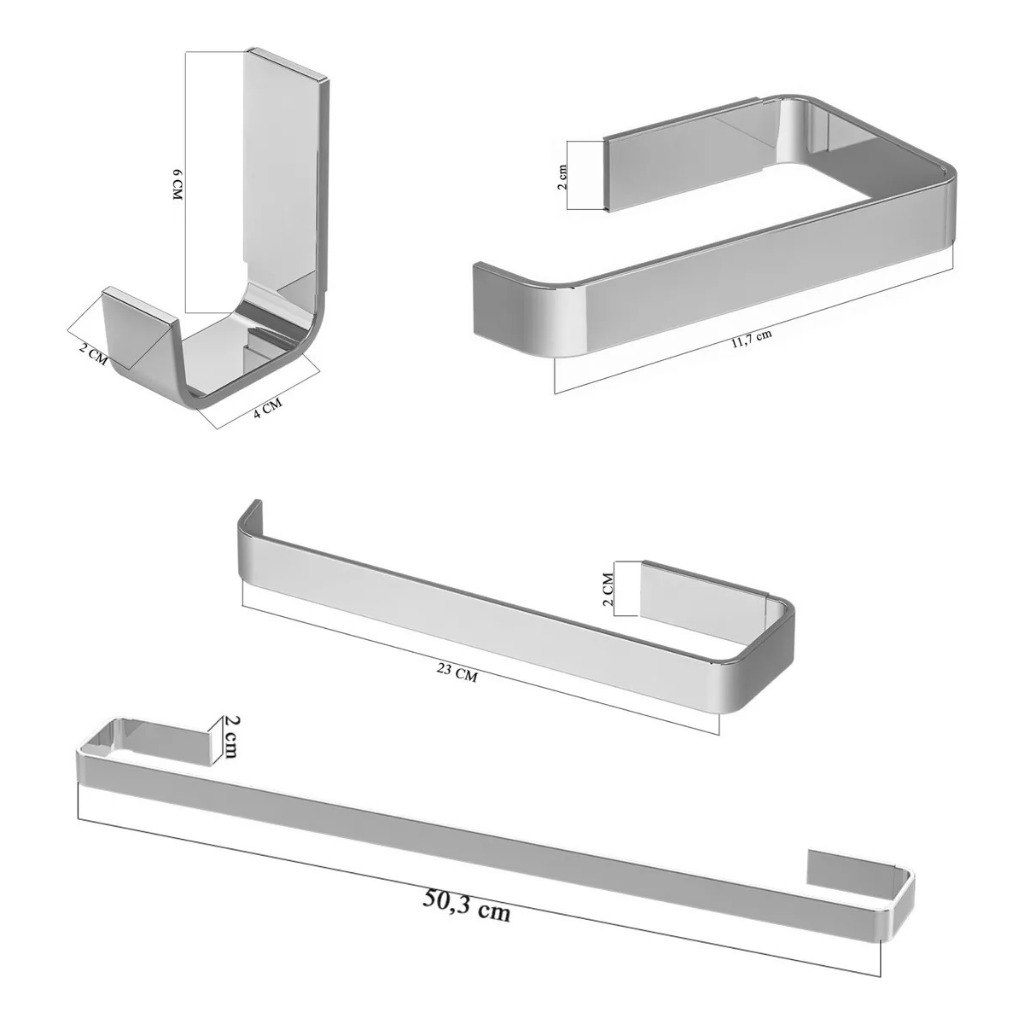 6 CM
2 CM
4 CM
2 cm
11,7 cm
2 CM
23 CM
2 cm
50,3 cm