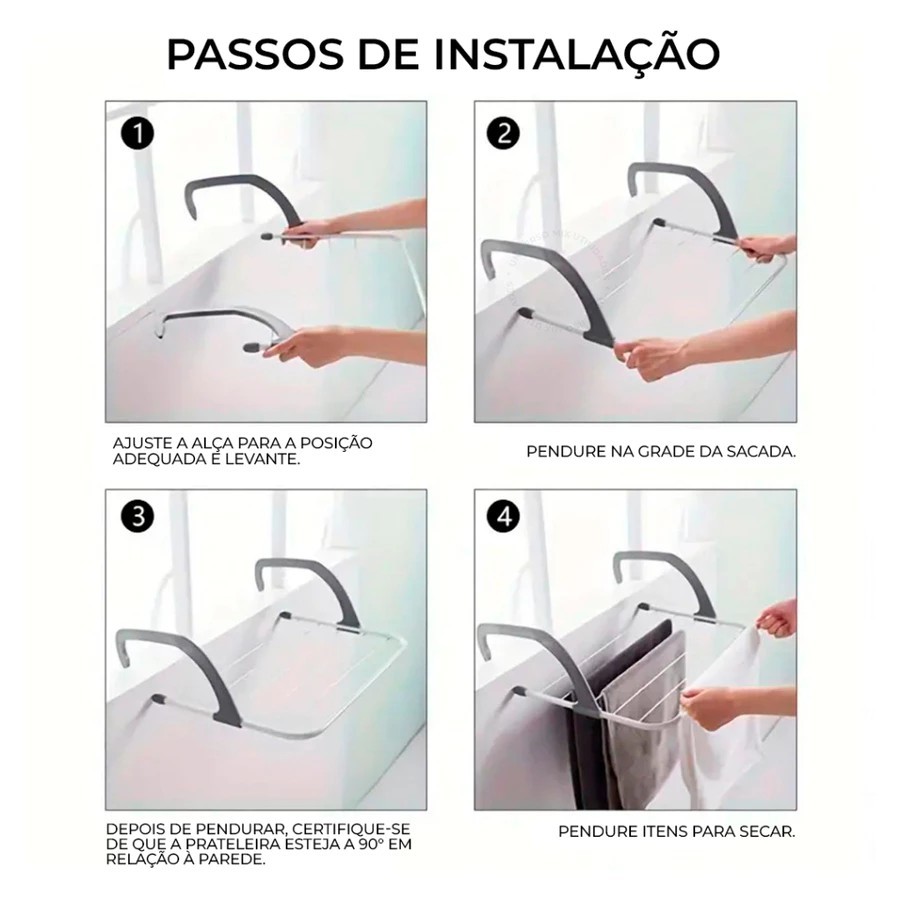 PASSOS DE INSTALAÇÃO

1

AJUSTE A ALÇA PARA A POSIÇÃO ADEQUADA E LEVANTE.

2

PENDURE NA GRADE DA SACADA.

3

DEPOIS DE PENDURAR, CERTIFIQUE-SE DE QUE A PRATELEIRA ESTEJA A 90° EM RELAÇÃO À PAREDE.

4

PENDURE ITENS PARA SECAR.