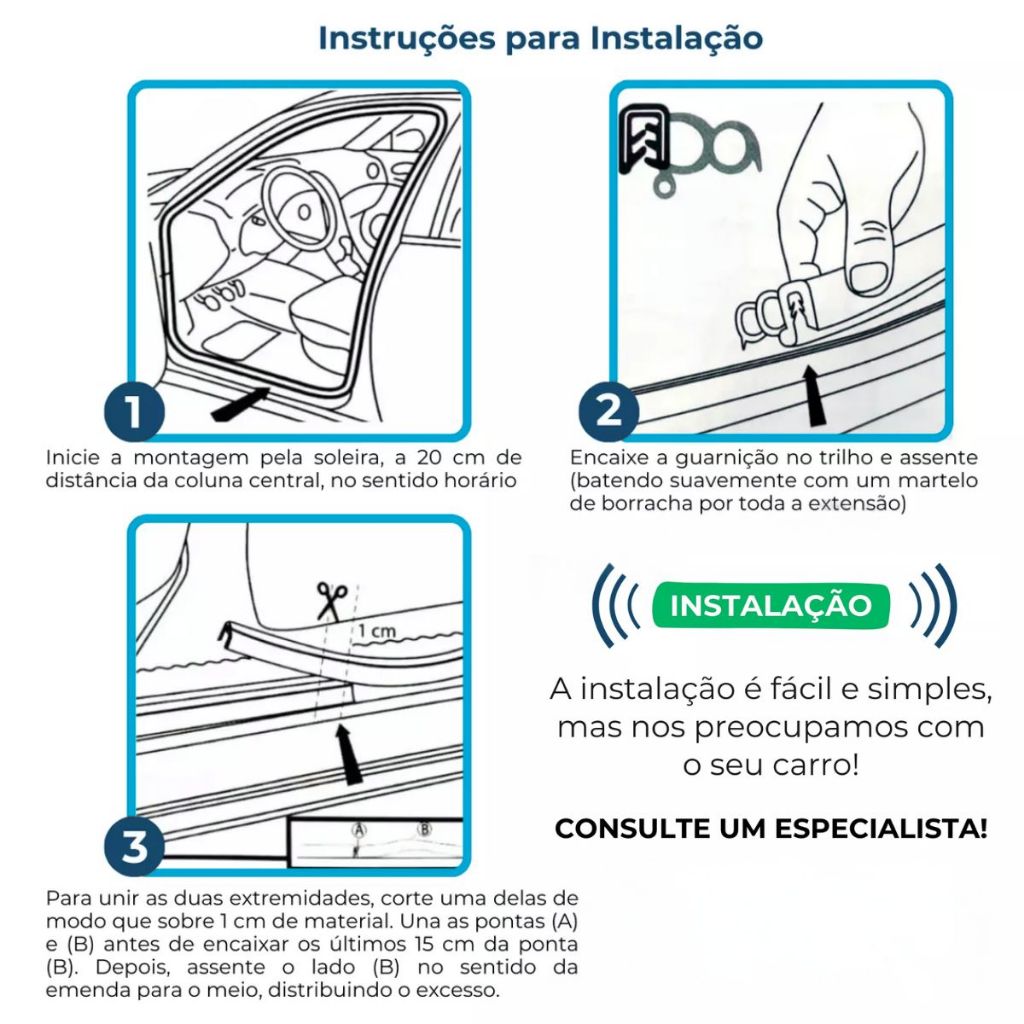 Instruções para Instalação

1

Inicie a montagem pela soleira, a 20 cm de distância da coluna central, no sentido horário

2

Encaixe a guarnição no trilho e assente (batendo suavemente com um martelo de borracha por toda a extensão)

1 cm

A B

3

Para unir as duas extremidades, corte uma delas de modo que sobre 1 cm de material. Una as pontas (A) e (B) antes de encaixar os últimos 15 cm da ponta (B). Depois, assente o lado (B) no sentido da emenda para o meio, distribuindo o excesso.

INSTALAÇÃO

A instalação é fácil e simples, mas nos preocupamos com o seu carro!

CONSULTE UM ESPECIALISTA!