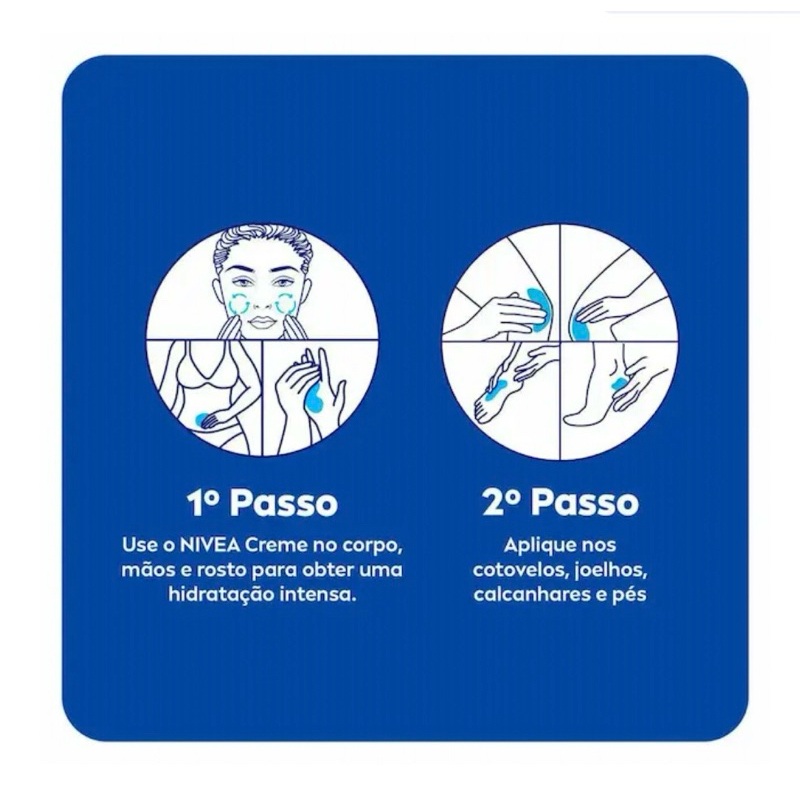 1º Passo

Use o NIVEA Creme no corpo, mãos e rosto para obter uma hidratação intensa.

2º Passo

Aplique nos cotovelos, joelhos, calcanhares e pés