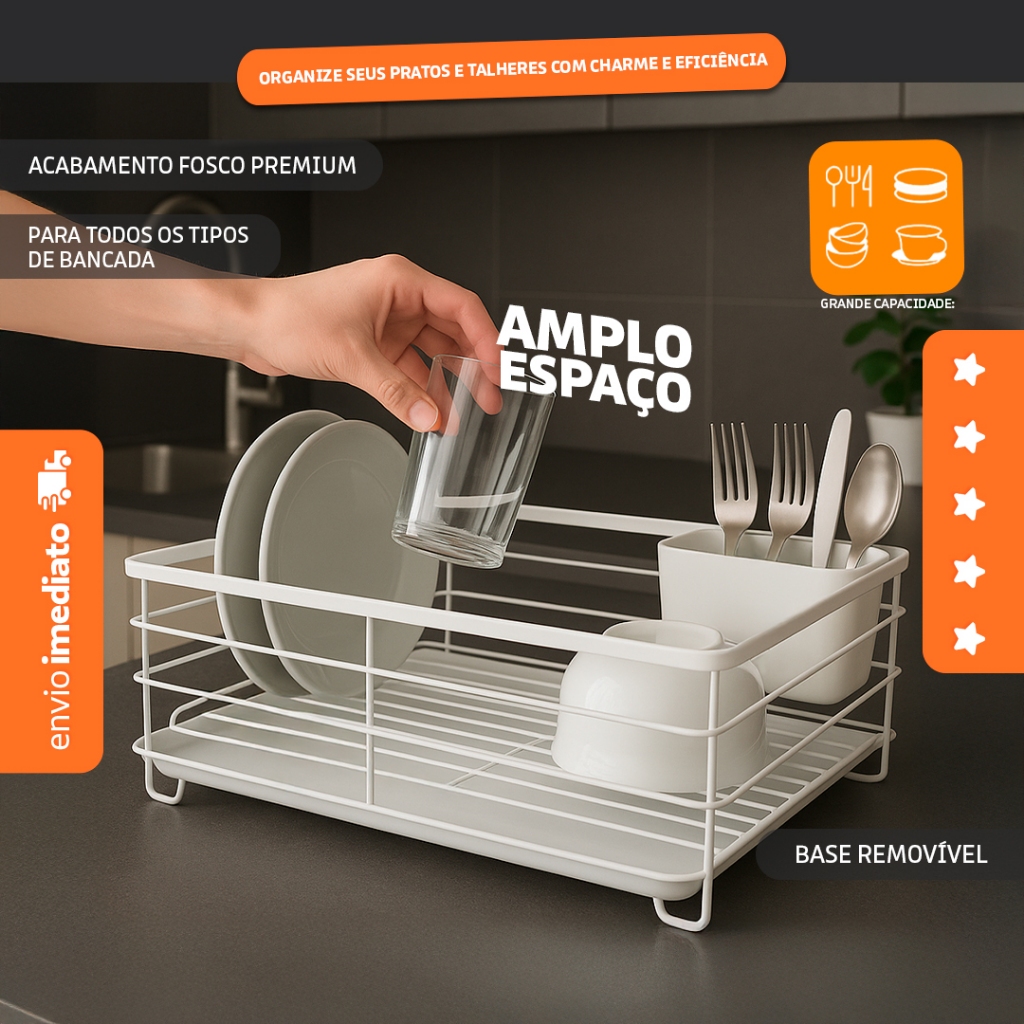 ORGANIZE SEUS PRATOS E TALHERES COM CHARME E EFICIÊNCIA

ACABAMENTO FOSCO PREMIUM

PARA TODOS OS TIPOS DE BANCADA

GRANDE CAPACIDADE:

AMPLO ESPAÇO

envio imediato

BASE REMOVÍVEL