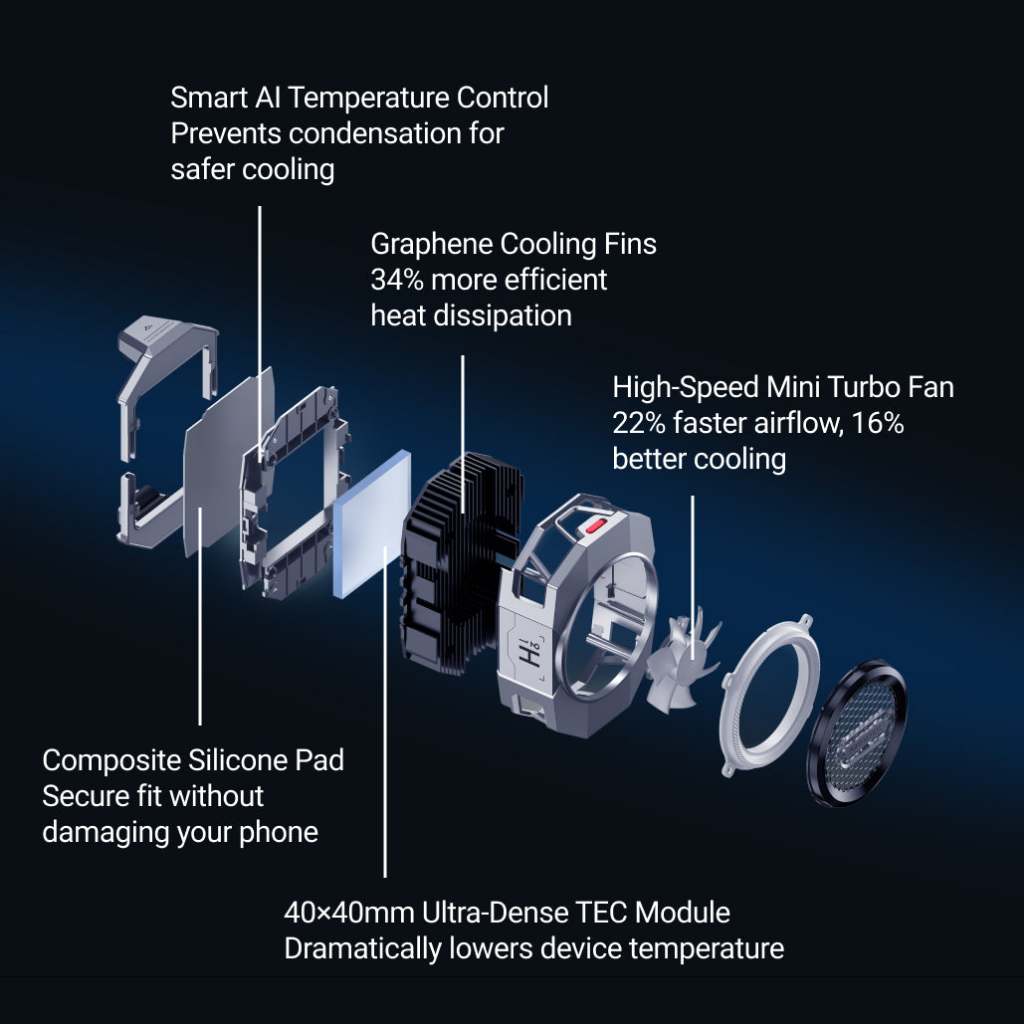 Smart AI Temperature Control
Prevents condensation for safer cooling

Graphene Cooling Fins
34% more efficient heat dissipation

High-Speed Mini Turbo Fan
22% faster airflow, 16% better cooling

Composite Silicone Pad
Secure fit without damaging your phone

40×40mm Ultra-Dense TEC Module
Dramatically lowers device temperature