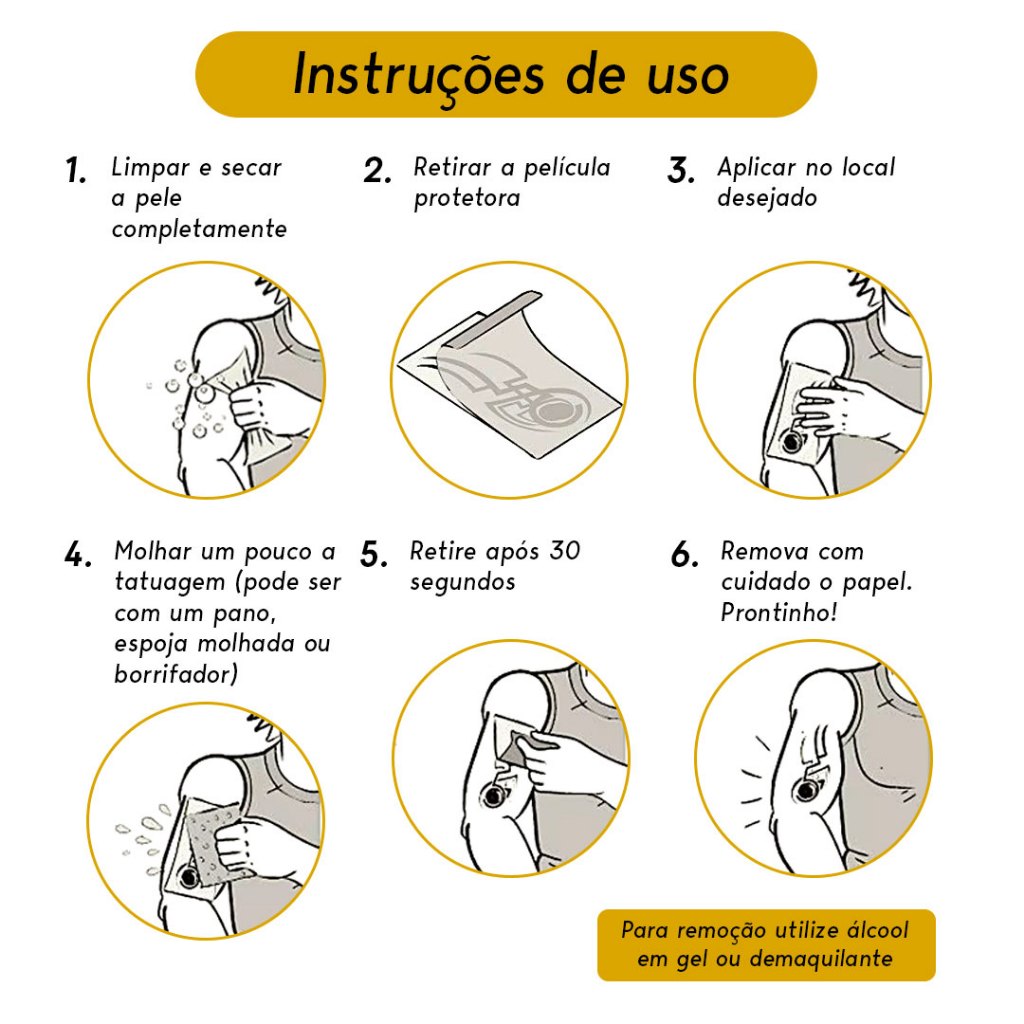 Instruções de uso

1. Limpar e secar a pele completamente

2. Retirar a película protetora

3. Aplicar no local desejado

4. Molhar um pouco a tatuagem (pode ser com um pano, espoja molhada ou borrifador)

5. Retire após 30 segundos

6. Remova com cuidado o papel. Prontinho!

Para remoção utilize álcool em gel ou demaquilante