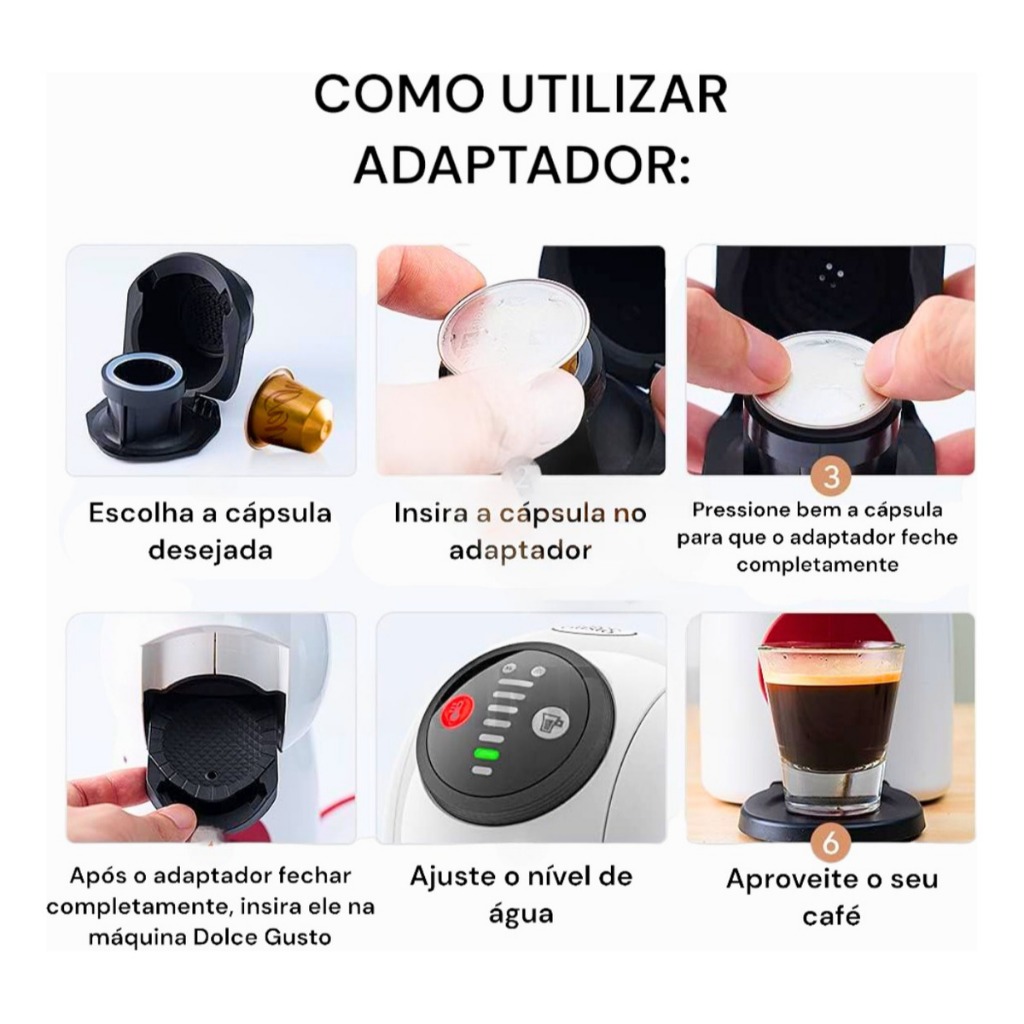 COMO UTILIZAR ADAPTADOR:

Escolha a cápsula desejada

Insira a cápsula no adaptador

3

Pressione bem a cápsula para que o adaptador feche completamente

Após o adaptador fechar completamente, insira ele na máquina Dolce Gusto

Ajuste o nível de água

6

Aproveite o seu café