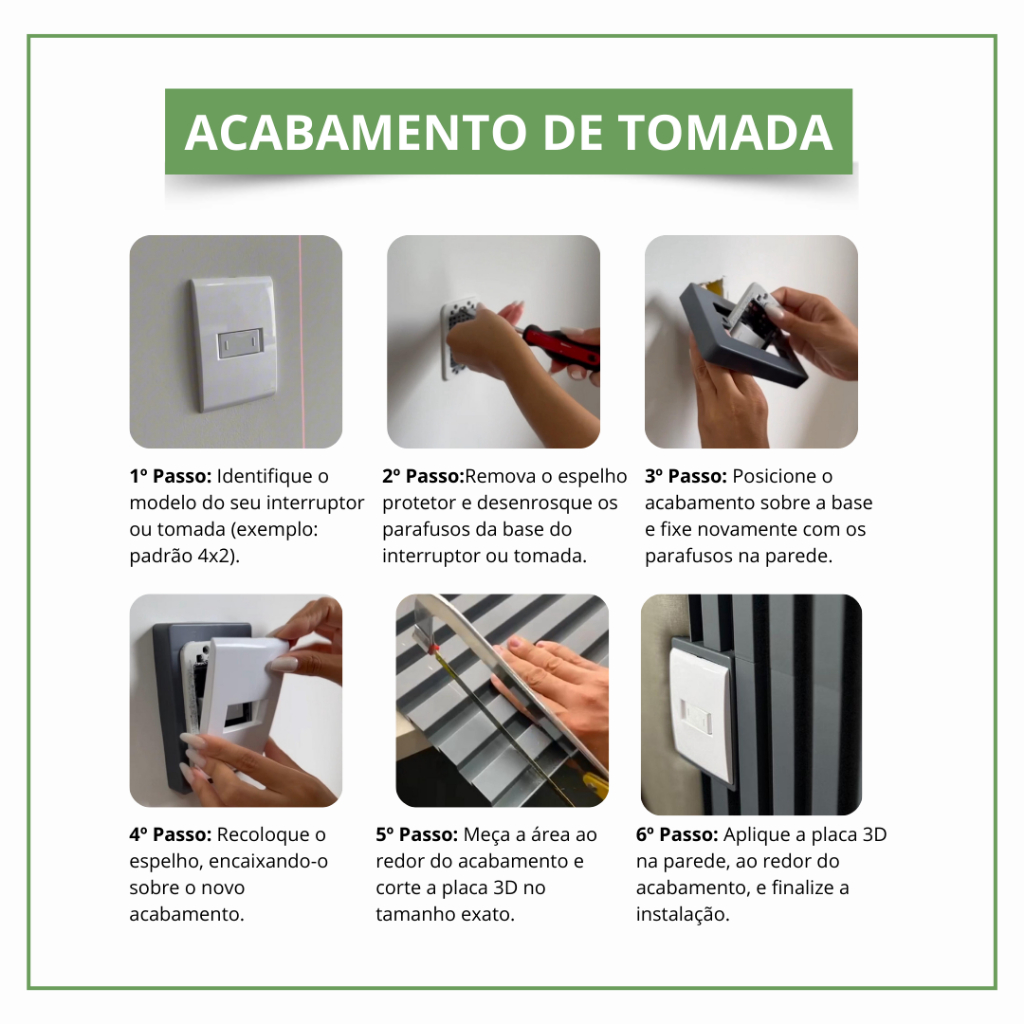 ACABAMENTO DE TOMADA

1º Passo: Identifique o modelo do seu interruptor ou tomada (exemplo: padrão 4x2).

2º Passo:Remova o espelho protetor e desenrosque os parafusos da base do interruptor ou tomada.

3º Passo: Posicione o acabamento sobre a base e fixe novamente com os parafusos na parede.

4º Passo: Recoloque o espelho, encaixando-o sobre o novo acabamento.

5º Passo: Meça a área ao redor do acabamento e corte a placa 3D no tamanho exato.

6º Passo: Aplique a placa 3D na parede, ao redor do acabamento, e finalize a instalação.