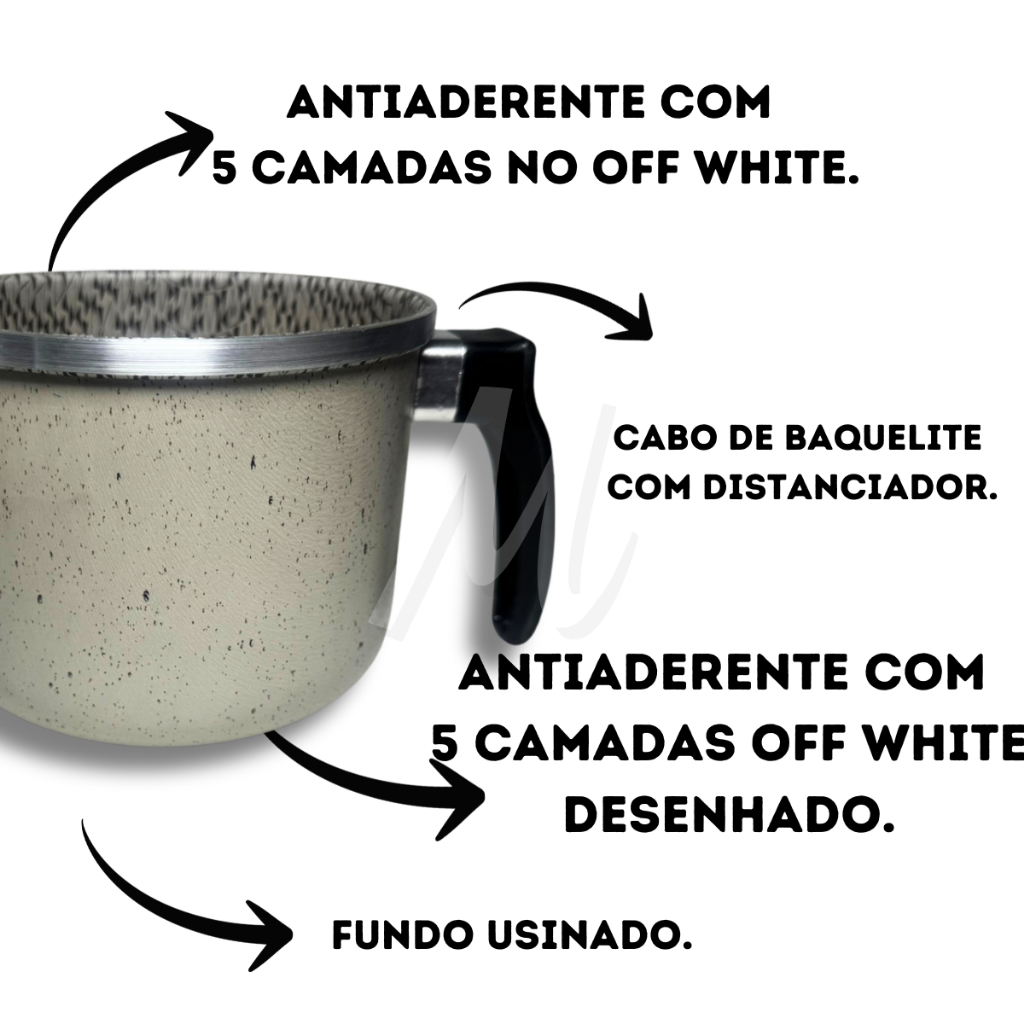 ANTIADERENTE COM
5 CAMADAS NO OFF WHITE.

CABO DE BAQUELITE
COM DISTANCIADOR.

ANTIADERENTE COM
5 CAMADAS OFF WHITE
DESENHADO.

FUNDO USINADO.