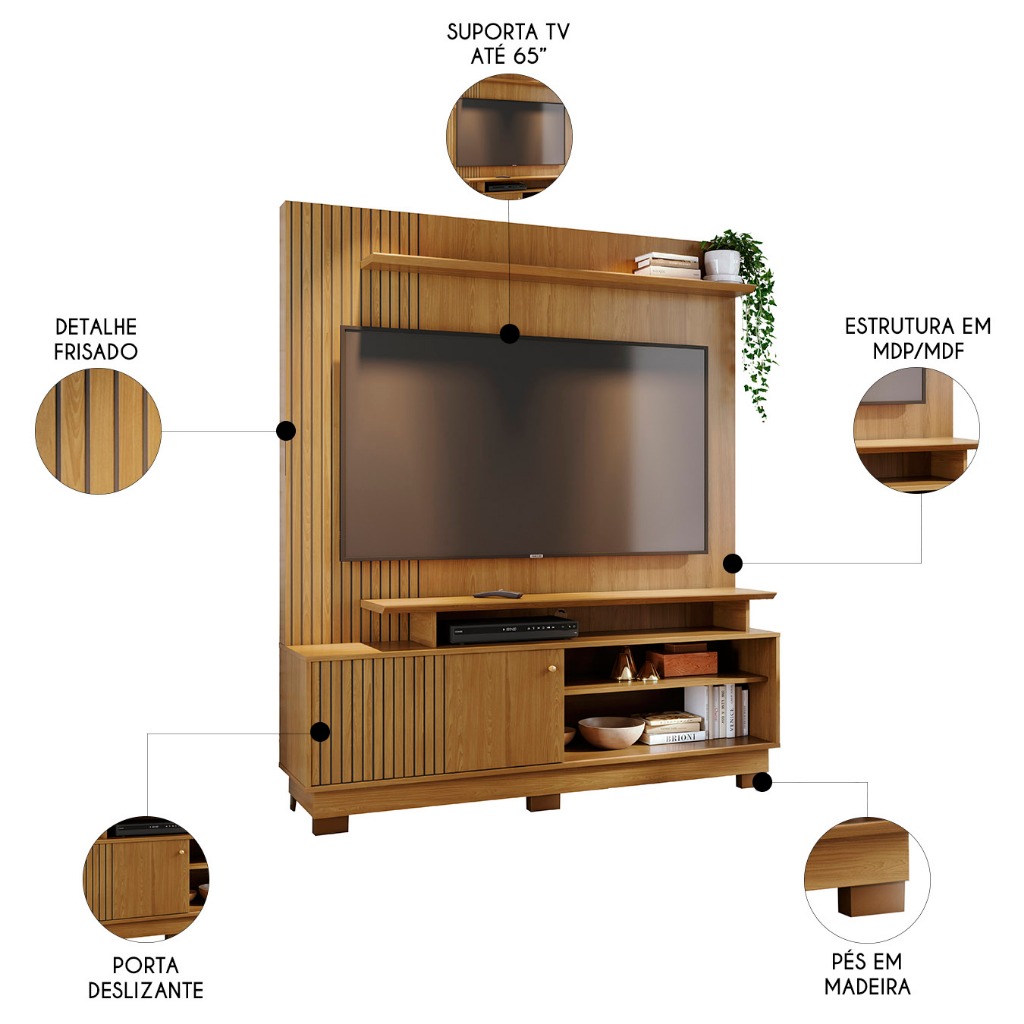 SUPORTA TV
ATÉ 65"

DETALHE
FRISADO

ESTRUTURA EM
MDP/MDF

BRIONI

PORTA
DESLIZANTE

PÉS EM
MADEIRA