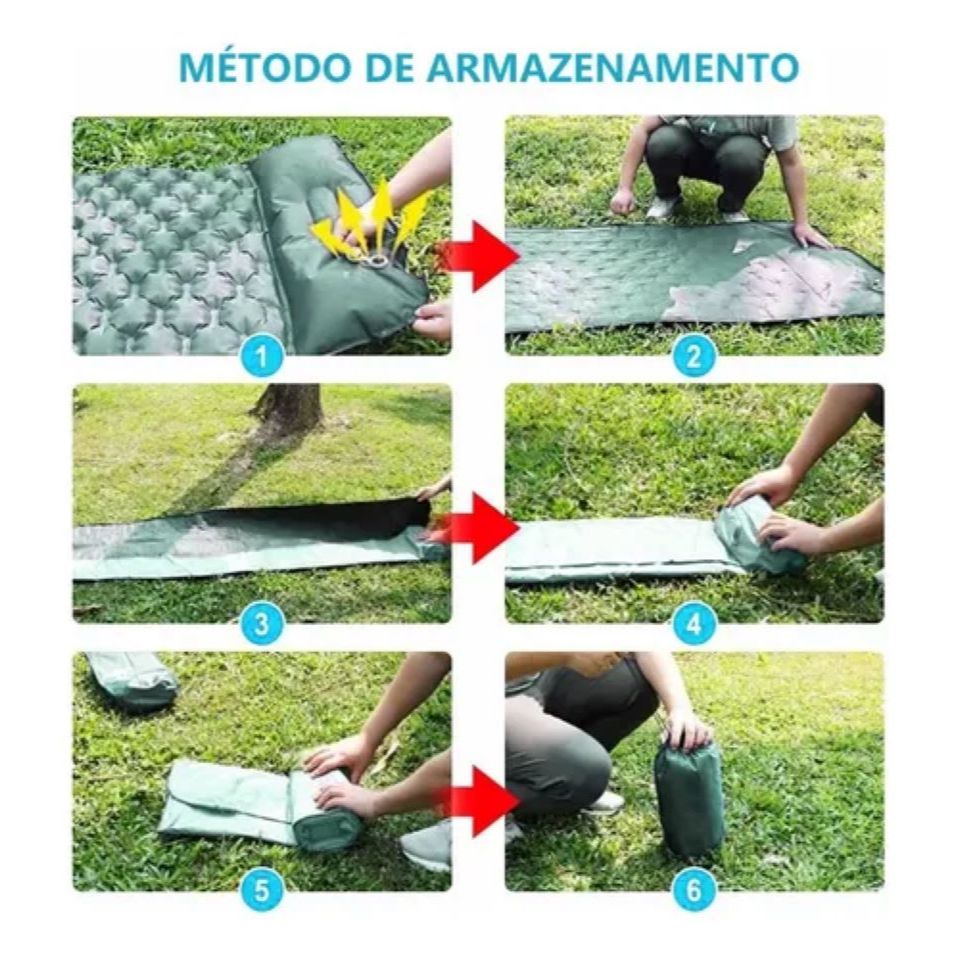 MÉTODO DE ARMAZENAMENTO

1

2

3

4

5

6