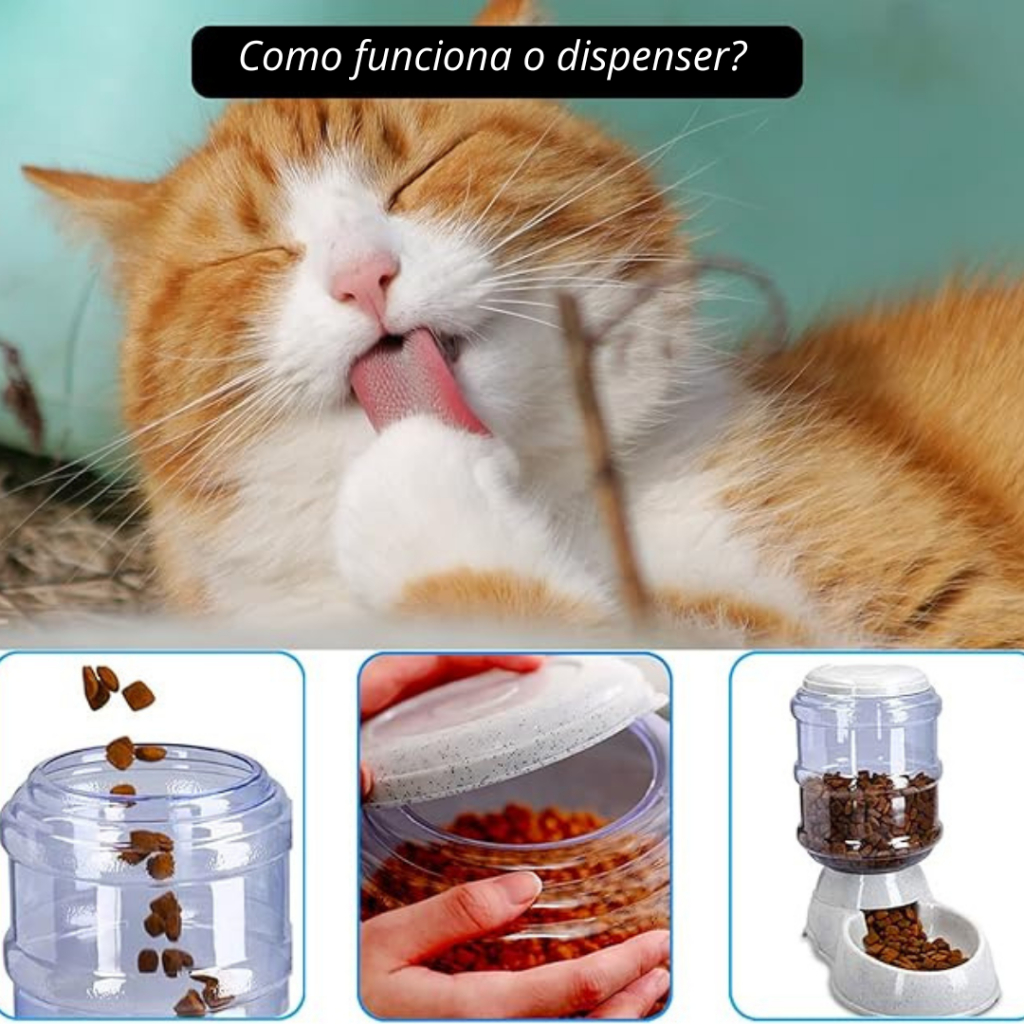 Como funciona o dispenser?