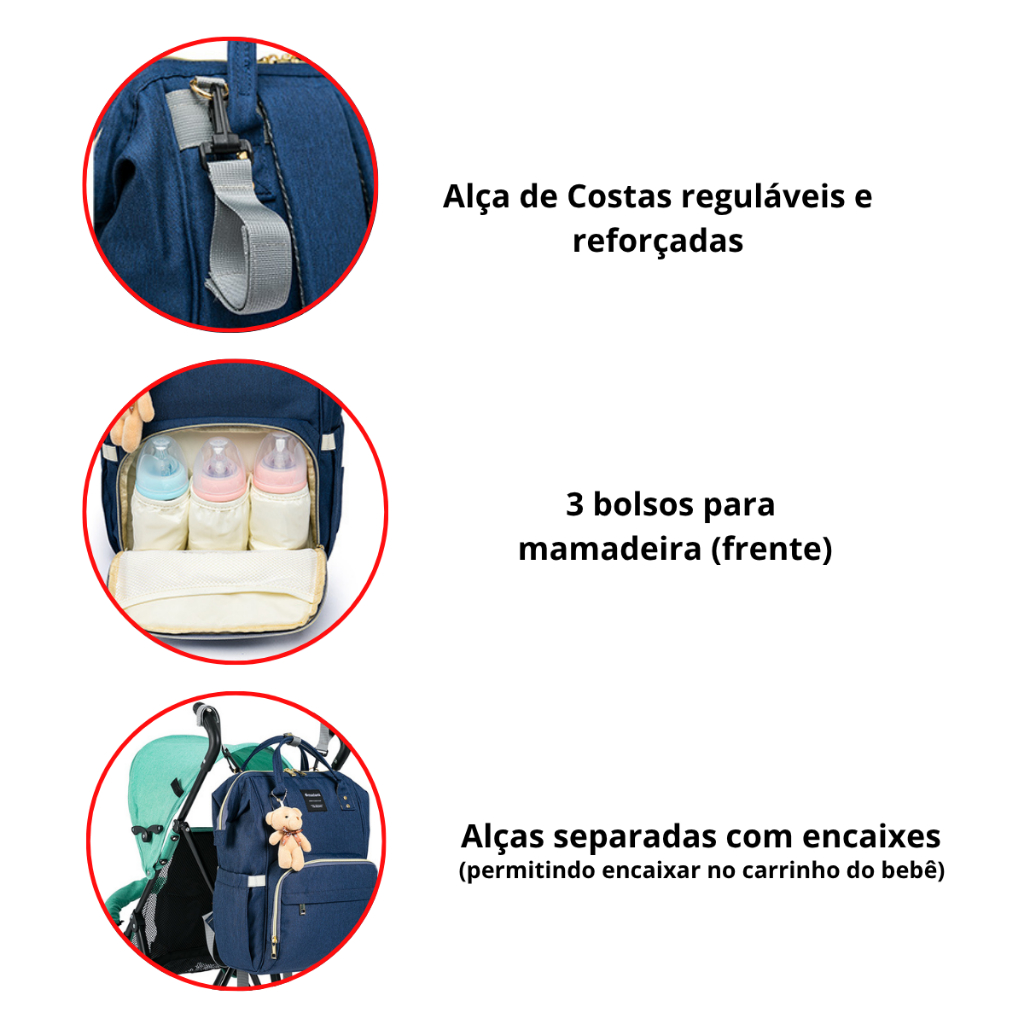 Alça de Costas reguláveis e reforçadas

3 bolsos para mamadeira (frente)

Alças separadas com encaixes
(permitindo encaixar no carrinho do bebê)