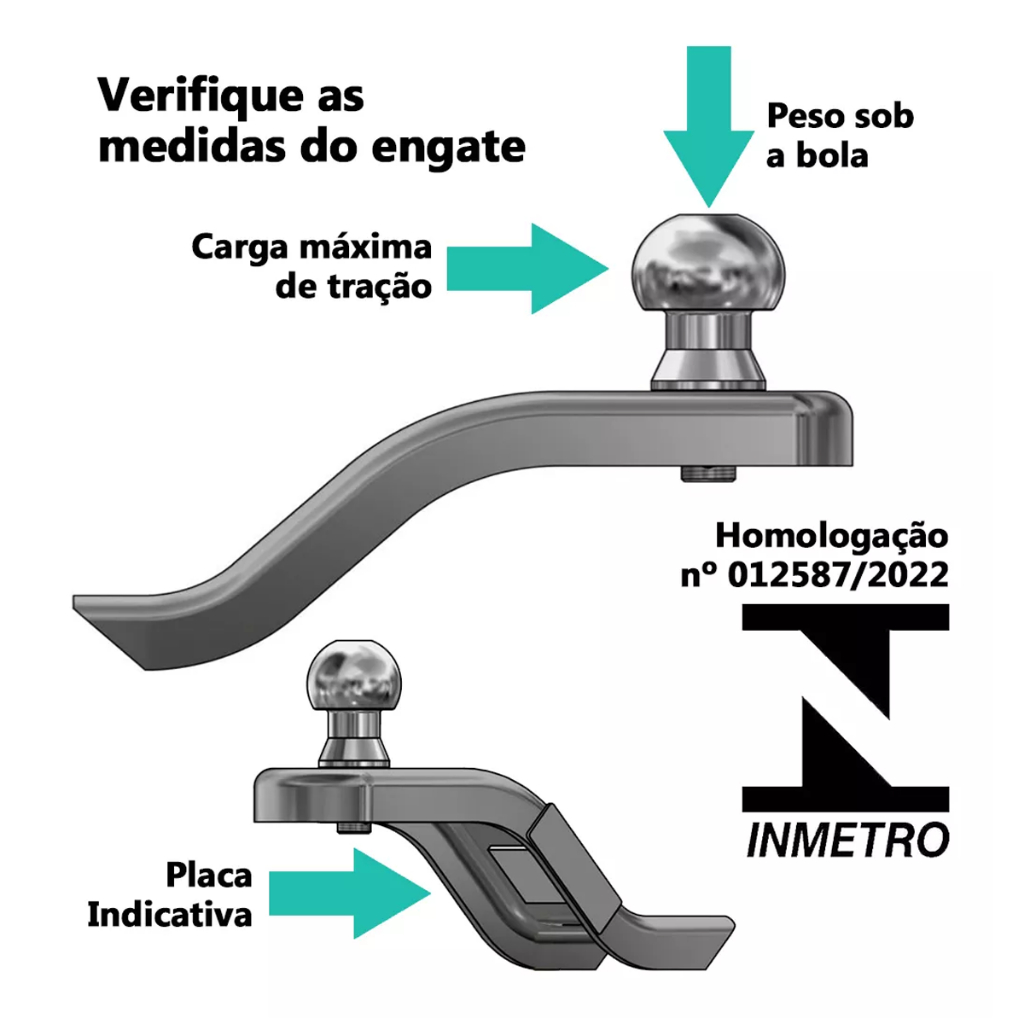 Verifique as medidas do engate

Peso sob a bola

Carga máxima de tração

Homologação nº 012587/2022

INMETRO

Placa Indicativa