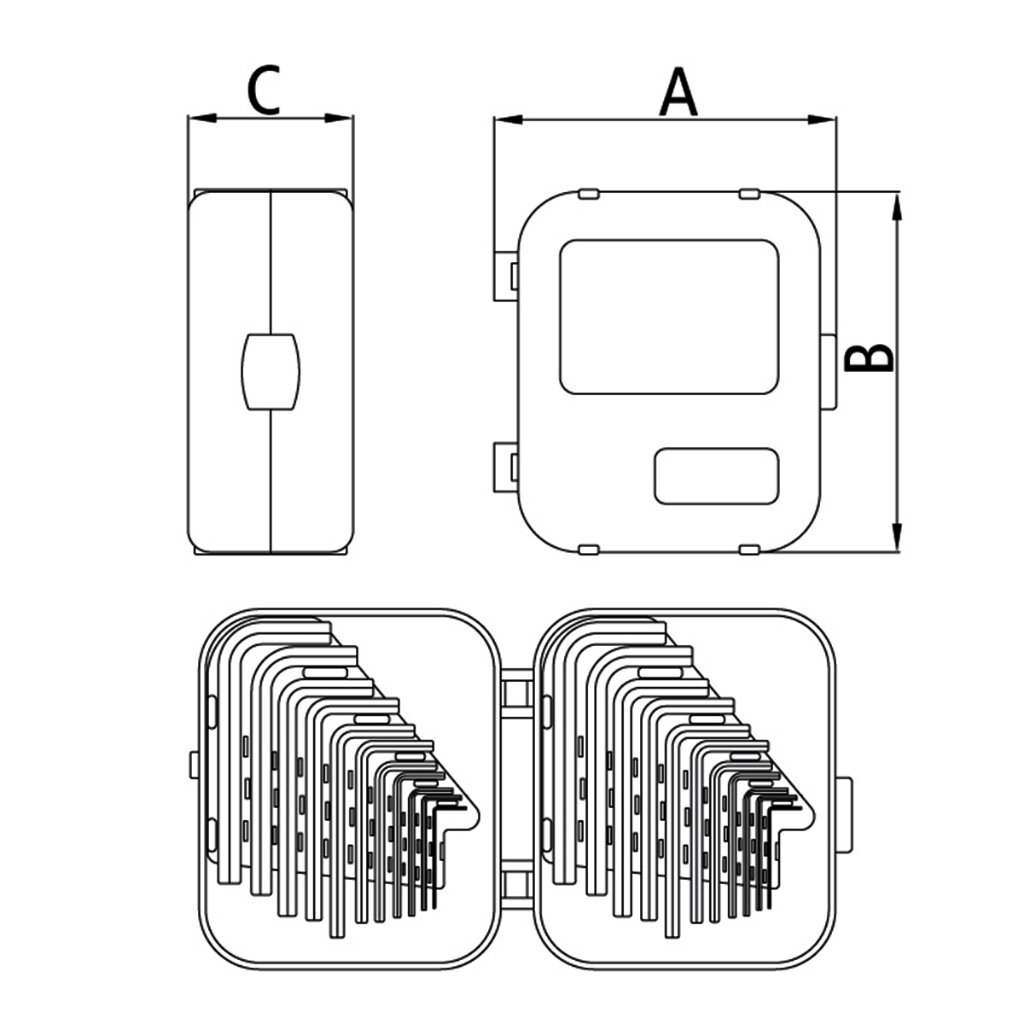 C

A

B