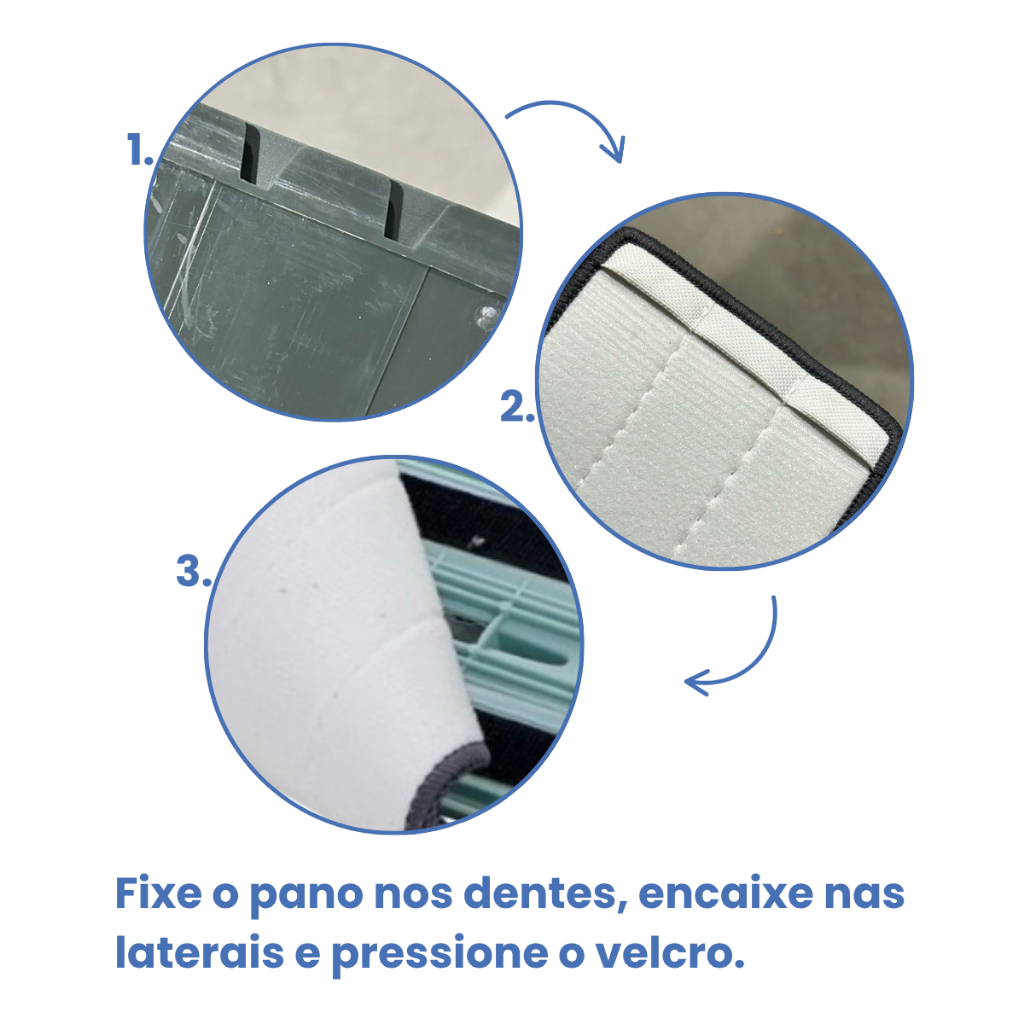 1.

2.

3.

Fixe o pano nos dentes, encaixe nas laterais e pressione o velcro.