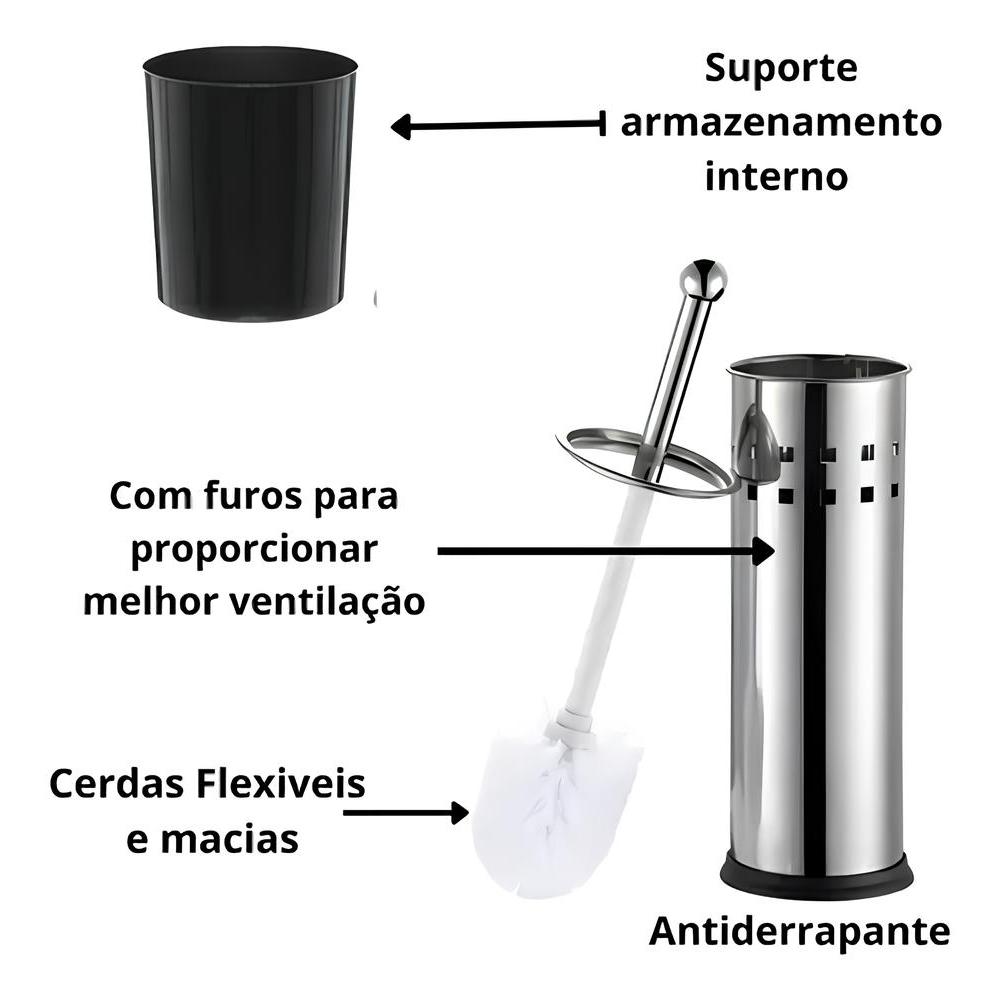 Suporte armazenamento interno

Com furos para proporcionar melhor ventilação

Cerdas Flexiveis e macias

Antiderrapante