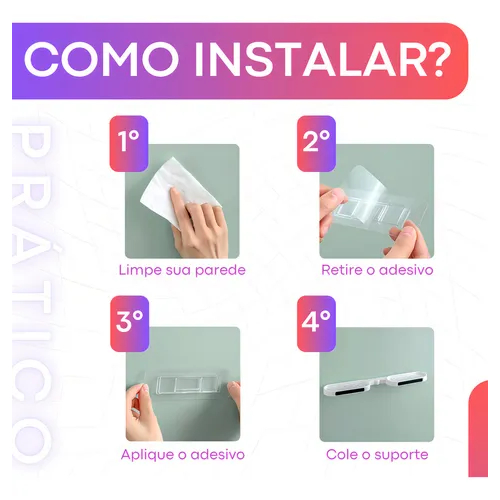 COMO INSTALAR?

PRÁTICO

1°

Limpe sua parede

2°

Retire o adesivo

3°

Aplique o adesivo

4°

Cole o suporte