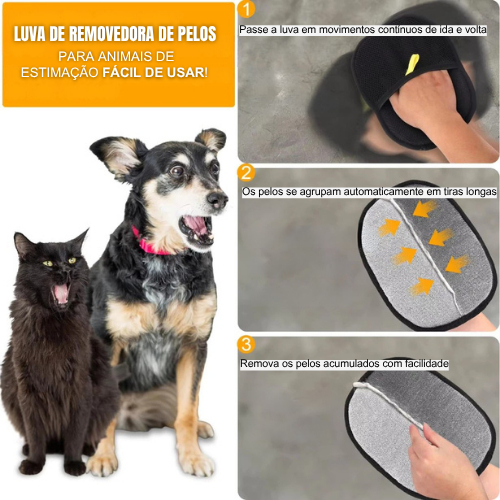 LUVA DE REMOVEDORA DE PELOS
PARA ANIMAIS DE ESTIMAÇÃO FÁCIL DE USAR!

1
Passe a luva em movimentos contínuos de ida e volta

2
Os pelos se agrupam automaticamente em tiras longas

3
Remova os pelos acumulados com facilidade