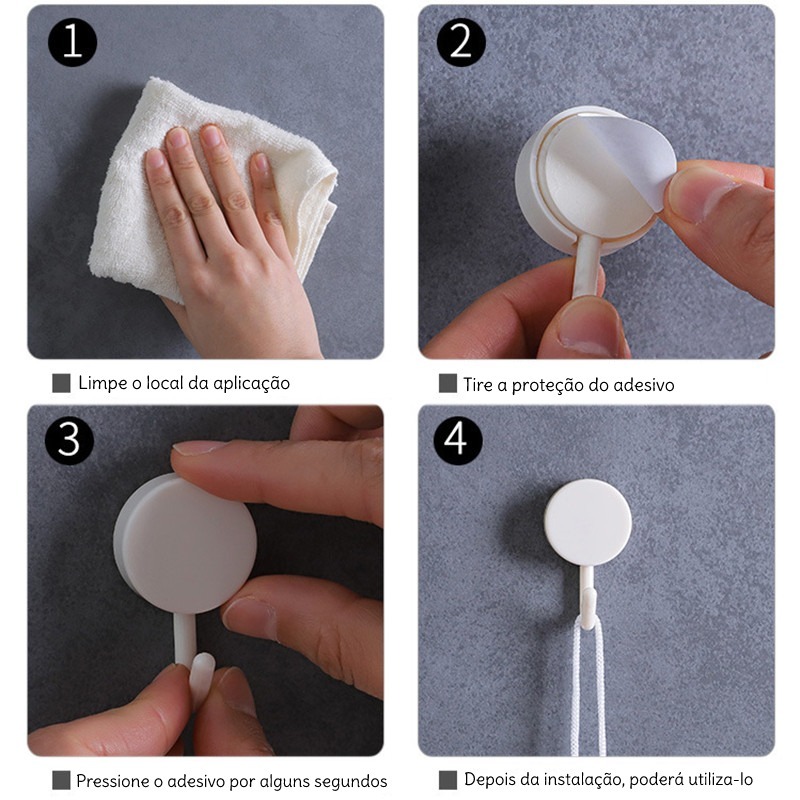 1

Limpe o local da aplicação

2

Tire a proteção do adesivo

3

Pressione o adesivo por alguns segundos

4

Depois da instalação, poderá utiliza-lo