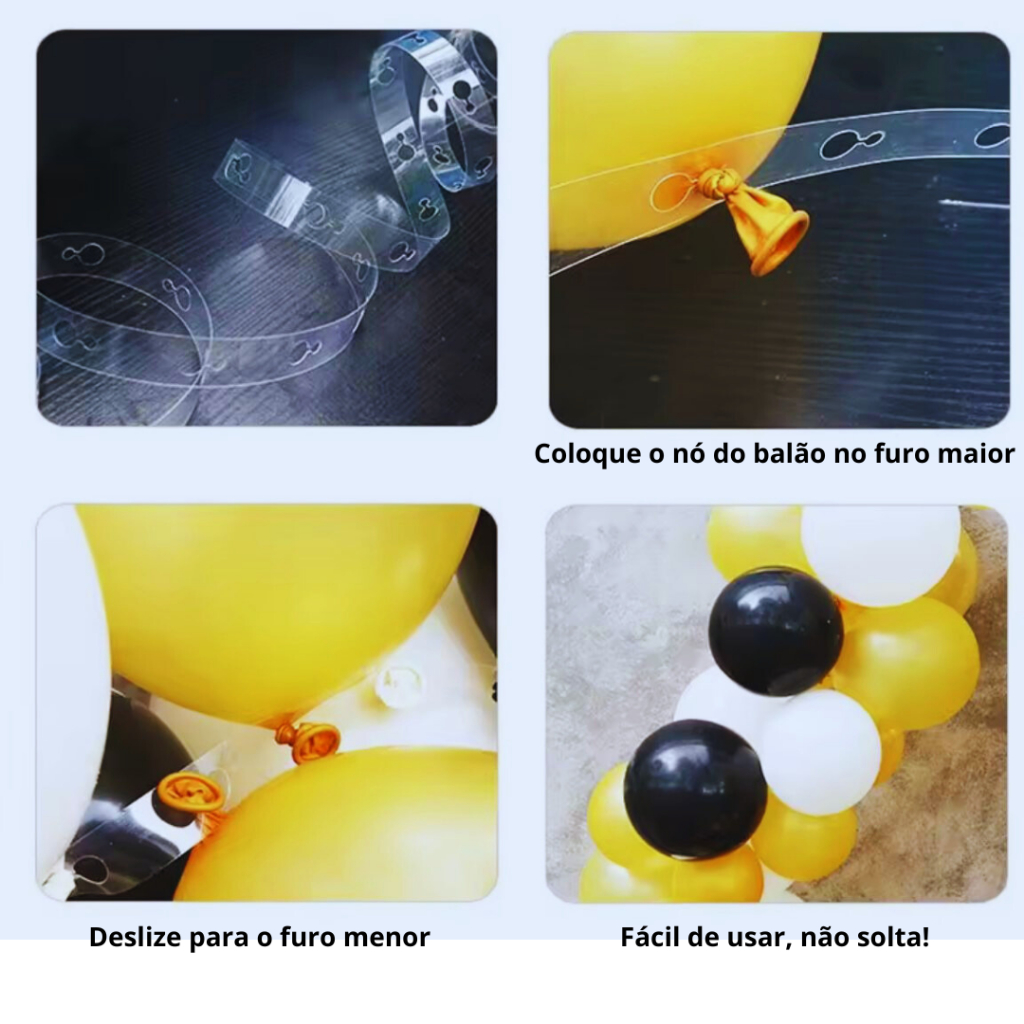 Coloque o nó do balão no furo maior

Deslize para o furo menor

Fácil de usar, não solta!