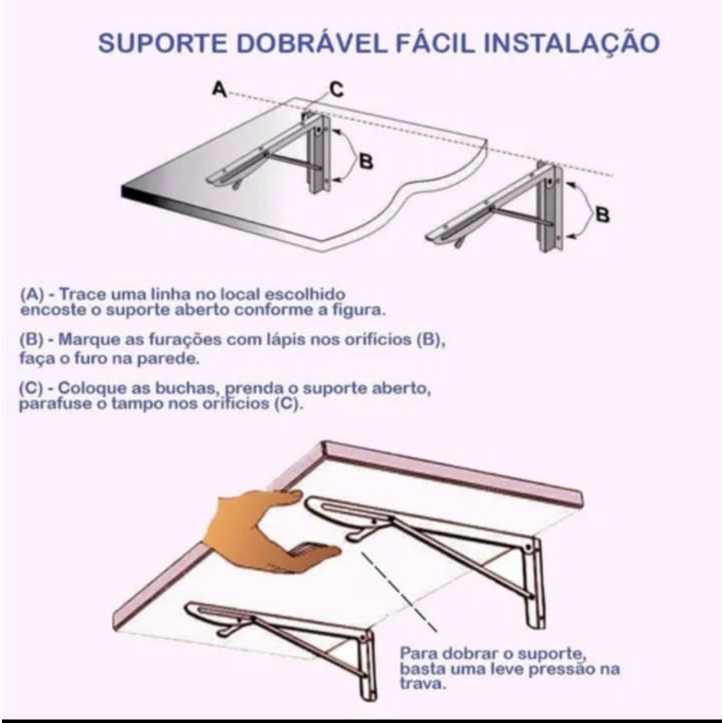 SUPORTE DOBRÁVEL FÁCIL INSTALAÇÃO

A

C

B

B

(A) - Trace uma linha no local escolhido encoste o suporte aberto conforme a figura.

(B) - Marque as furações com lápis nos orifícios (B), faça o furo na parede.

(C) - Coloque as buchas, prenda o suporte aberto, parafuse o tampo nos orifícios (C).

Para dobrar o suporte, basta uma leve pressão na trava.