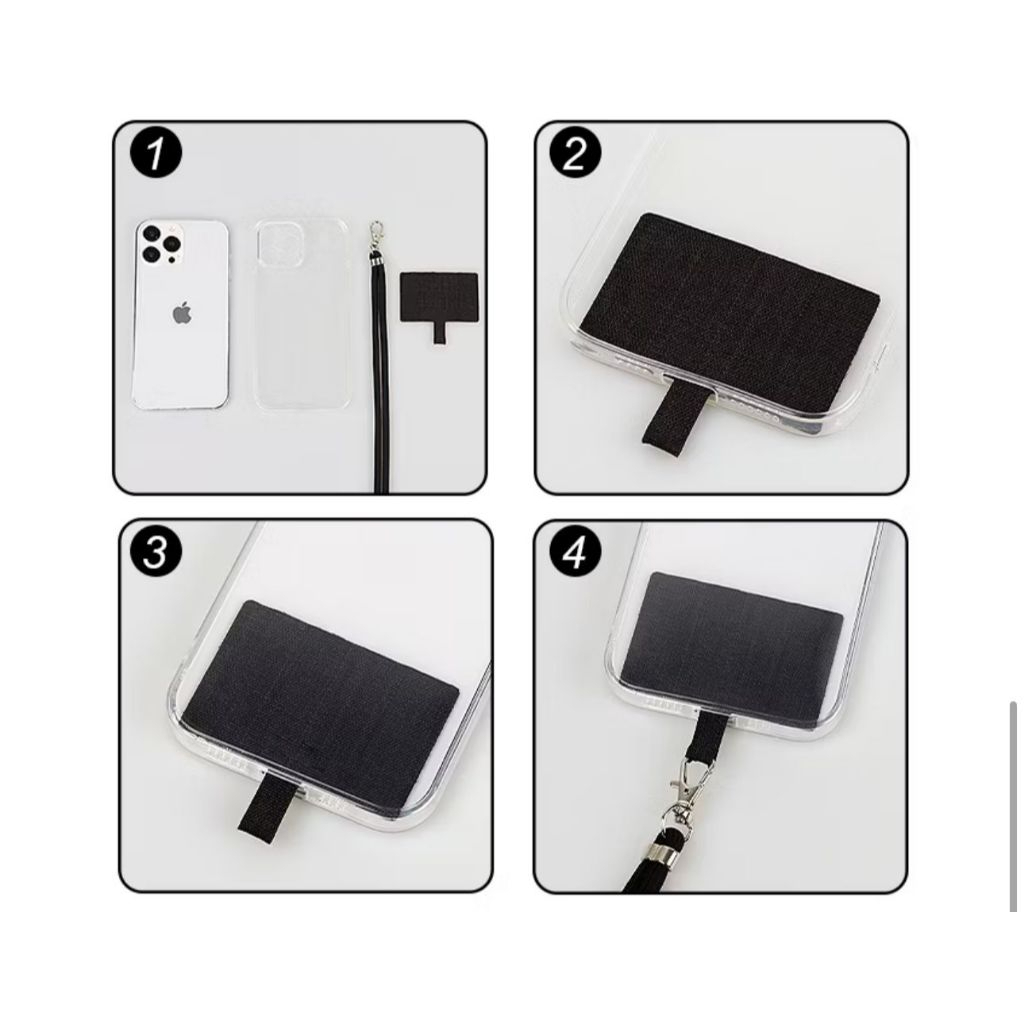 1

2

3

4