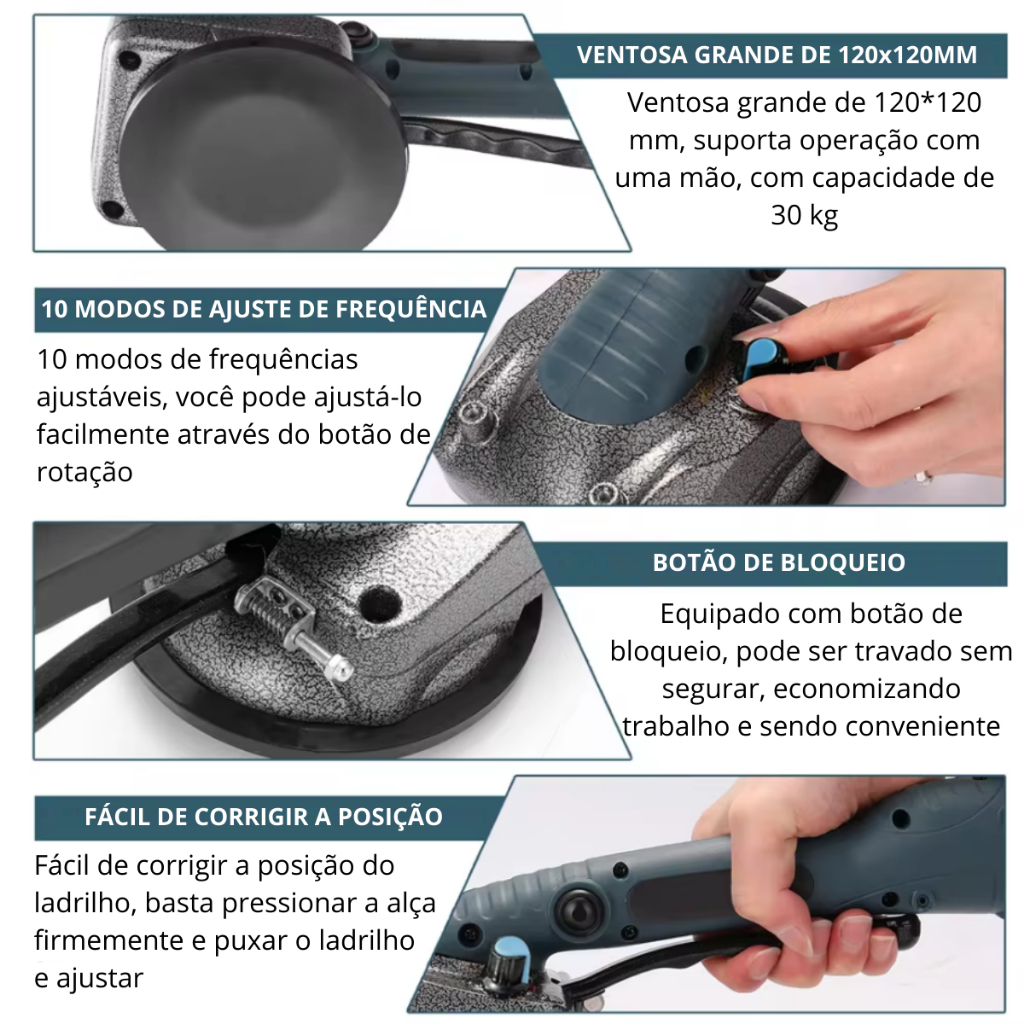 VENTOSA GRANDE DE 120x120MM

Ventosa grande de 120*120 mm, suporta operação com uma mão, com capacidade de 30 kg

10 MODOS DE AJUSTE DE FREQUÊNCIA

10 modos de frequências ajustáveis, você pode ajustá-lo facilmente através do botão de rotação

BOTÃO DE BLOQUEIO

Equipado com botão de bloqueio, pode ser travado sem segurar, economizando trabalho e sendo conveniente

FÁCIL DE CORRIGIR A POSIÇÃO

Fácil de corrigir a posição do ladrilho, basta pressionar a alça firmemente e puxar o ladrilho e ajustar