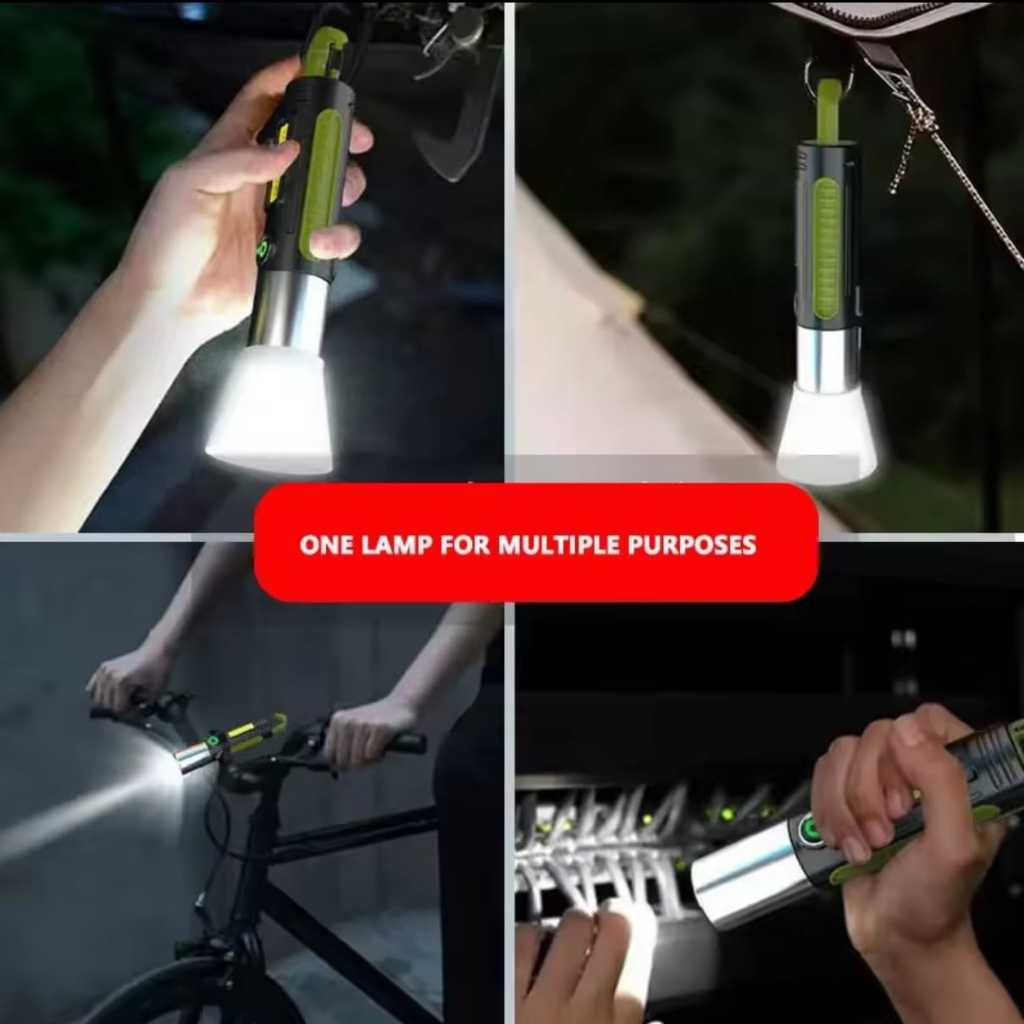 ONE LAMP FOR MULTIPLE PURPOSES