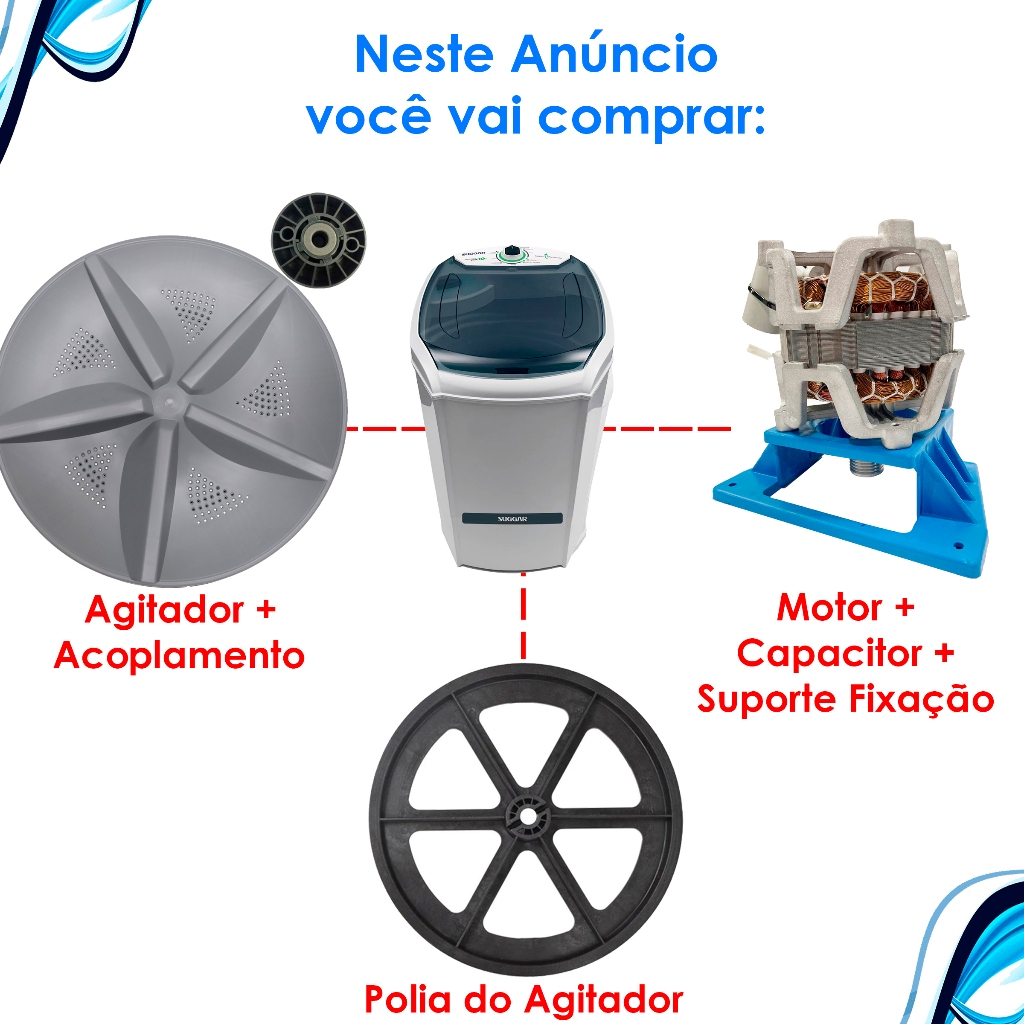 Neste Anúncio
você vai comprar:

SUGGAR

Agitador +
Acoplamento

Motor +
Capacitor +
Suporte Fixação

Polia do Agitador