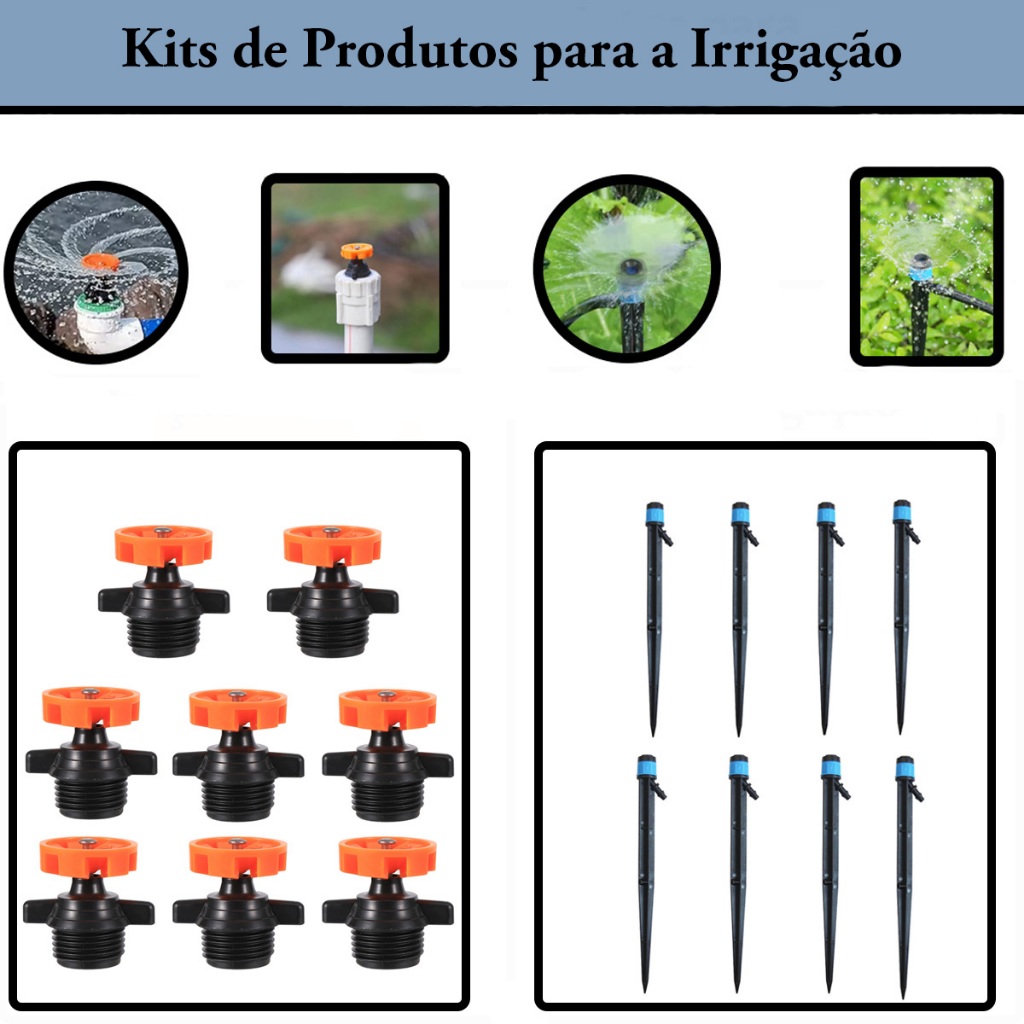 Kits de Produtos para a Irrigação