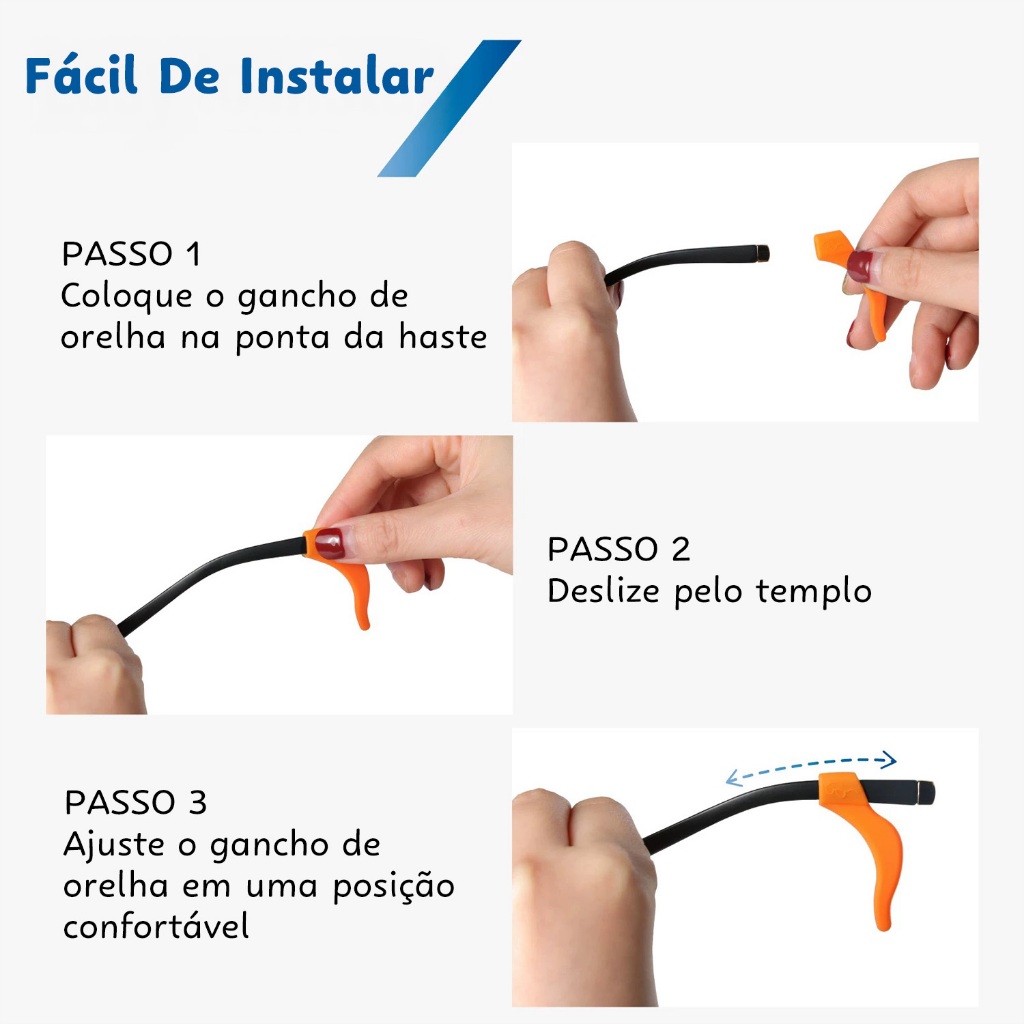 Fácil De Instalar

PASSO 1
Coloque o gancho de orelha na ponta da haste

PASSO 2
Deslize pelo templo

PASSO 3
Ajuste o gancho de orelha em uma posição confortável