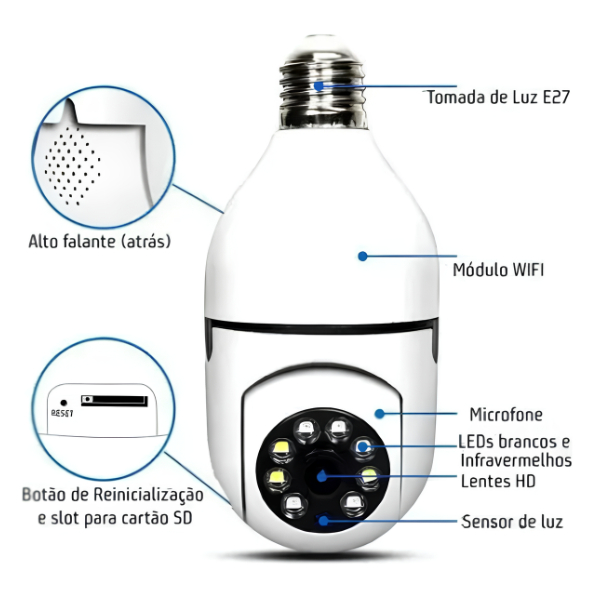 Tomada de Luz E27

Alto falante (atrás)

Módulo WIFI

RESET

Microfone

LEDs brancos e Infravermelhos

Lentes HD

Botão de Reinicialização e slot para cartão SD

Sensor de luz