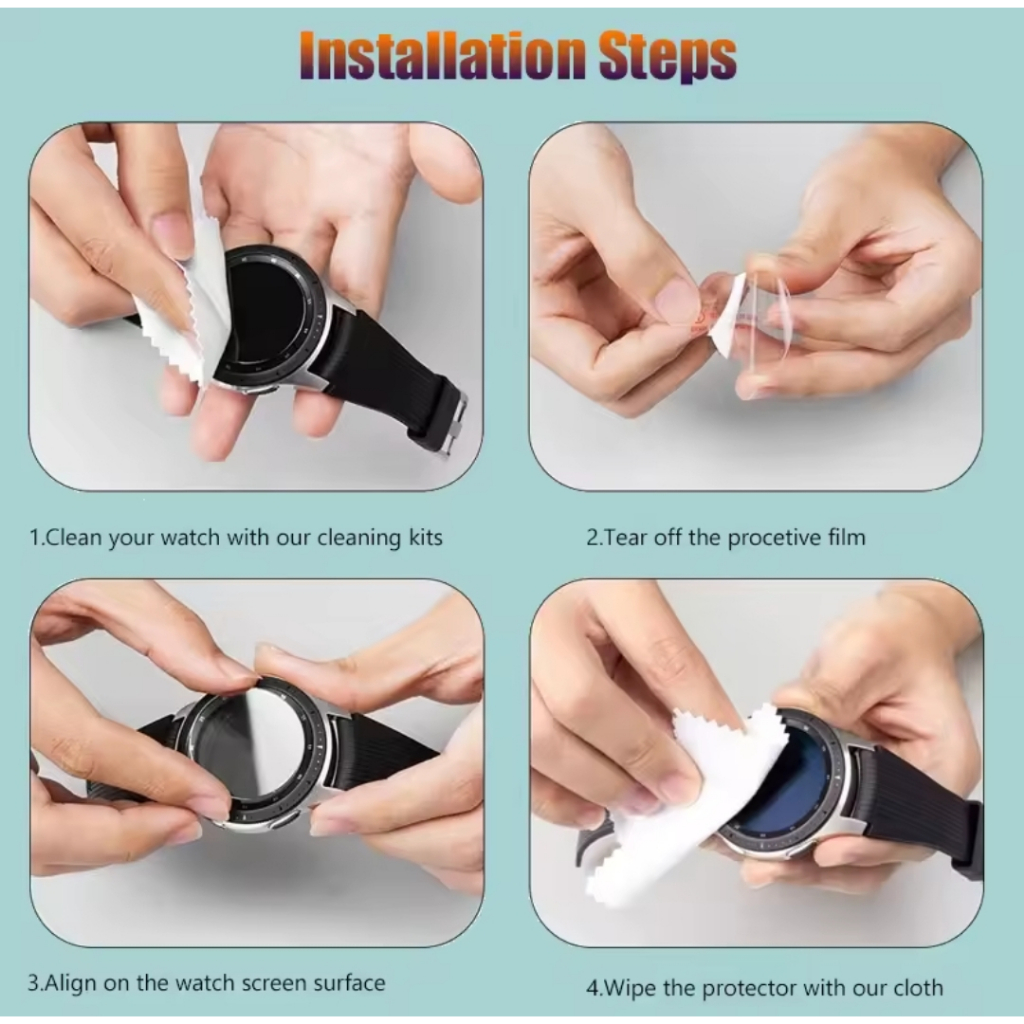 Installation Steps

1.Clean your watch with our cleaning kits

2.Tear off the procetive film

3.Align on the watch screen surface

4.Wipe the protector with our cloth