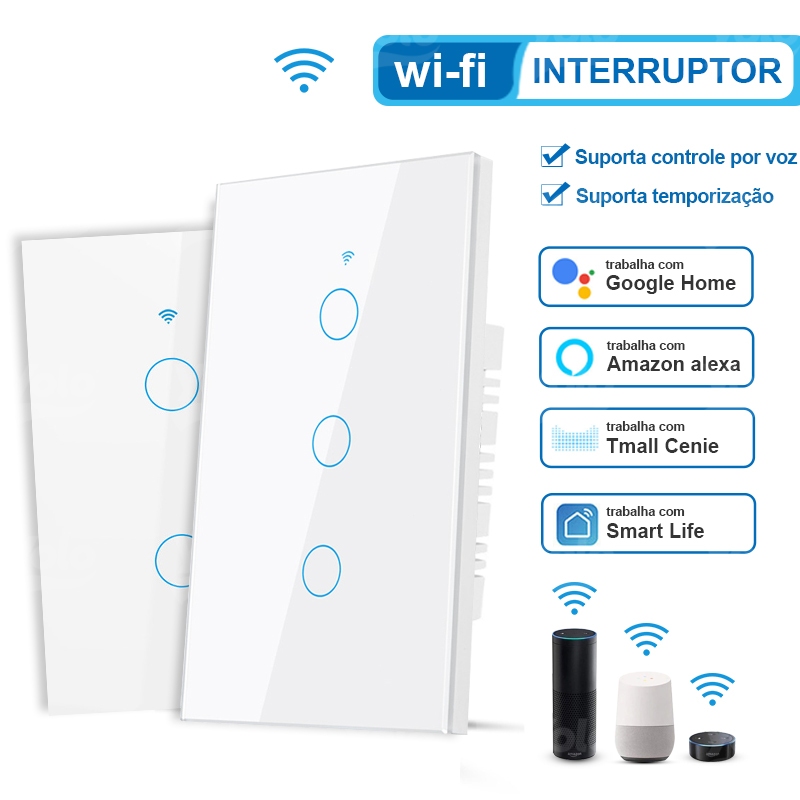 wi-fi INTERRUPTOR

Suporta controle por voz
Suporta temporização

trabalha com
Google Home

trabalha com
Amazon alexa

trabalha com
Tmall Cenie

trabalha com
Smart Life