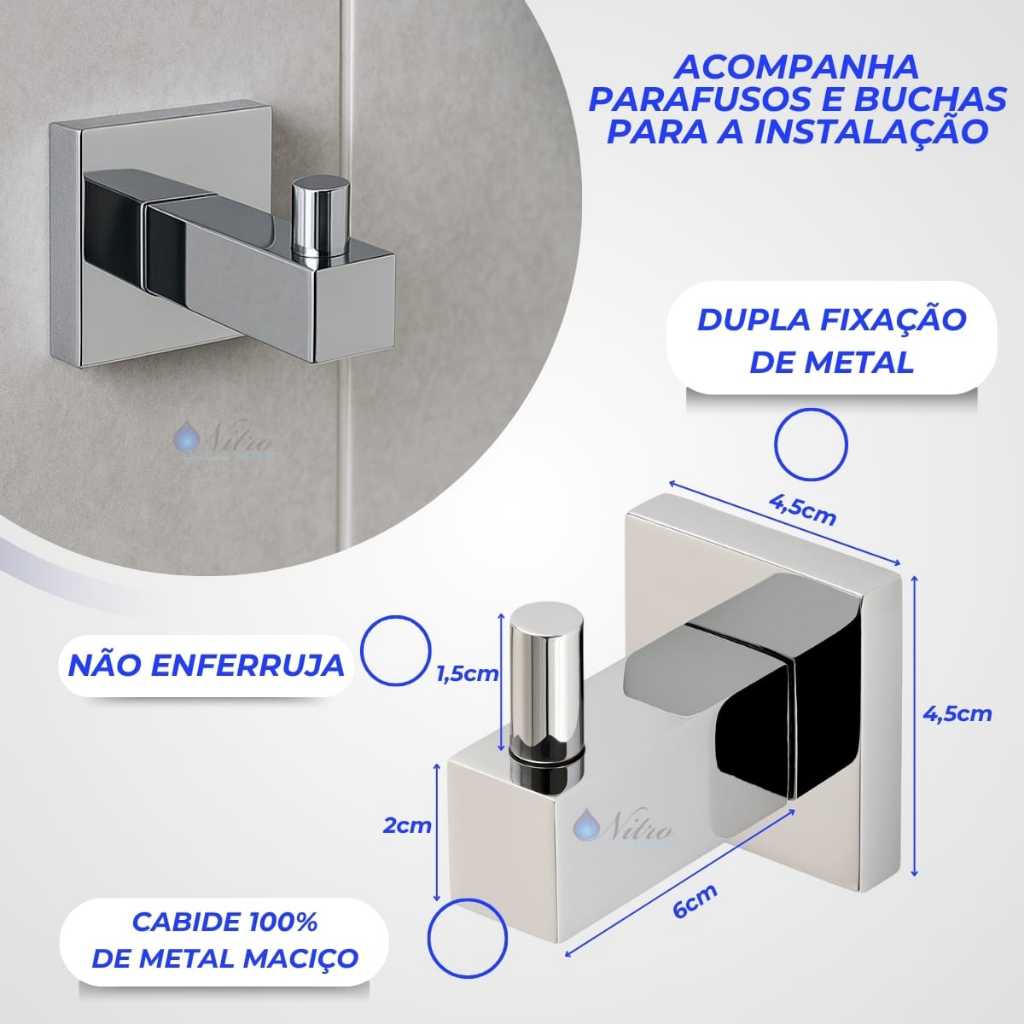 ACOMPANHA PARAFUSOS E BUCHAS PARA A INSTALAÇÃO

Nitro

DUPLA FIXAÇÃO DE METAL

4,5cm

NÃO ENFERRUJA

1,5cm

4,5cm

2cm

Nitro

6cm

CABIDE 100% DE METAL MACIÇO