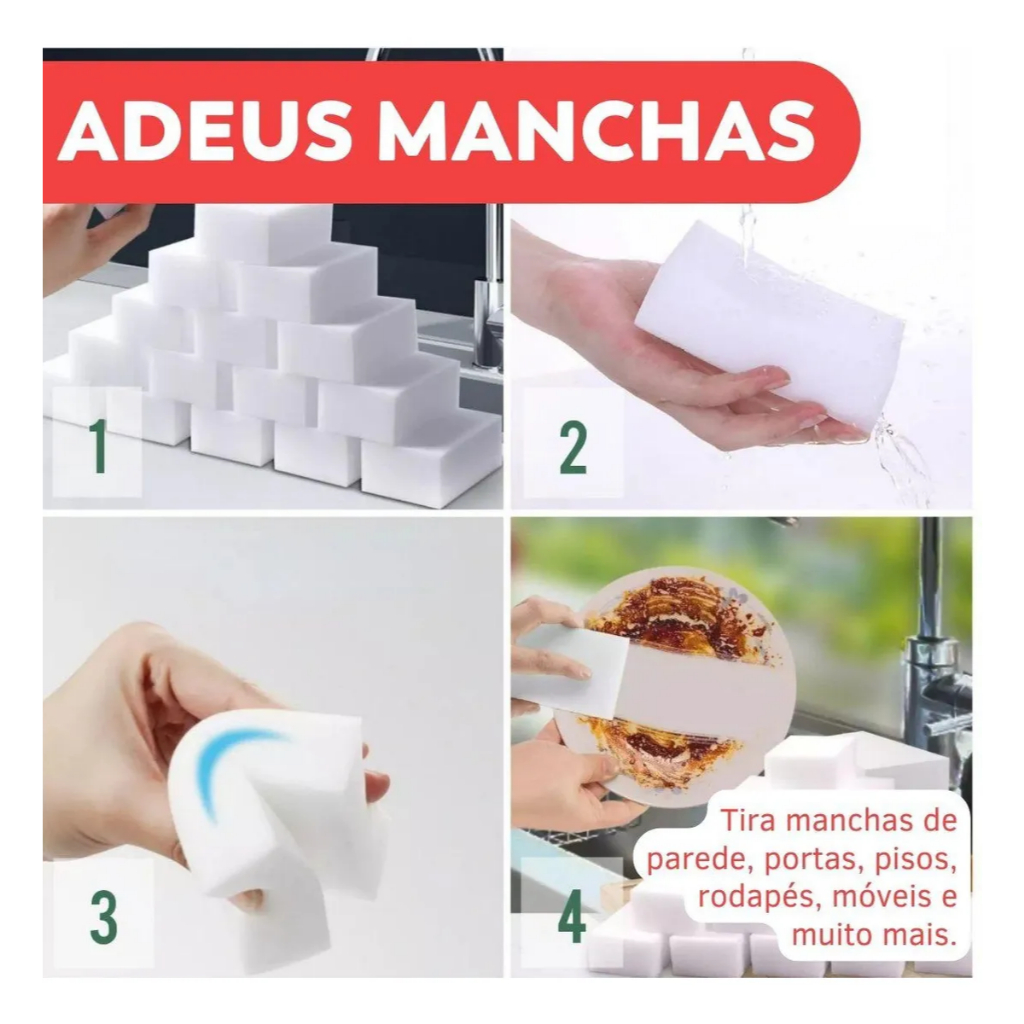 ADEUS MANCHAS

1

2

3

4

Tira manchas de parede, portas, pisos, rodapés, móveis e muito mais.