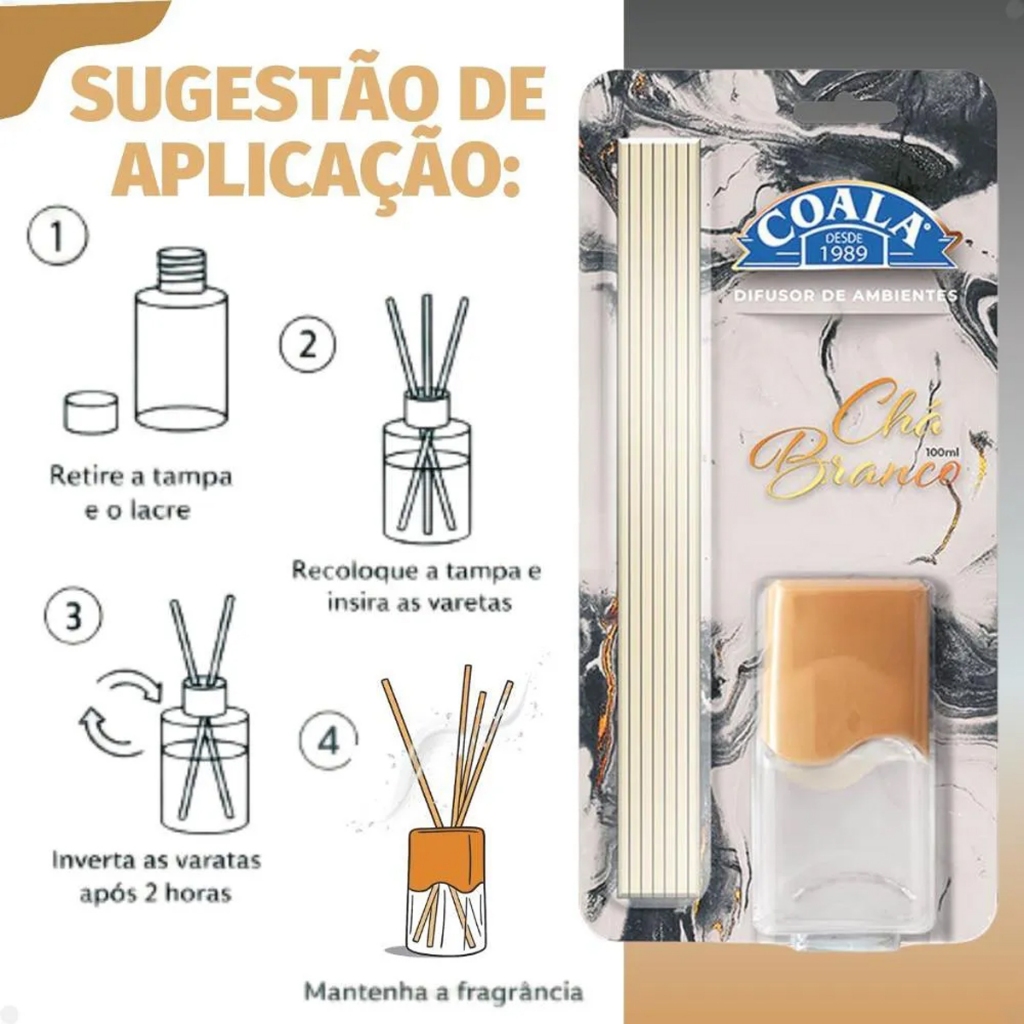 SUGESTÃO DE APLICAÇÃO:

1

Retire a tampa e o lacre

2

Recoloque a tampa e insira as varetas

3

Inverta as varatas após 2 horas

4

Mantenha a fragrância

COALA
DESDE 1989

DIFUSOR DE AMBIENTES

Chá Branco
100ml