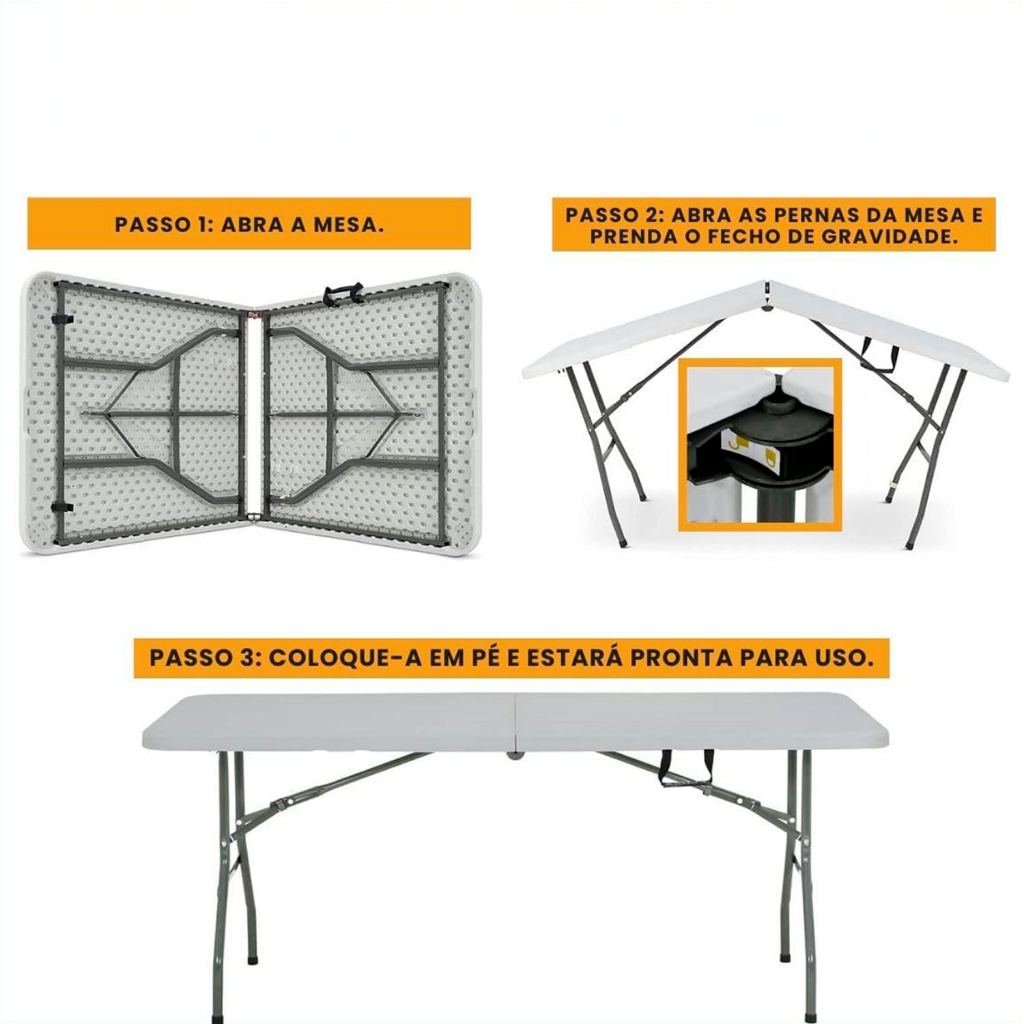 PASSO 1: ABRA A MESA.

PASSO 2: ABRA AS PERNAS DA MESA E PRENDA O FECHO DE GRAVIDADE.

PASSO 3: COLOQUE-A EM PÉ E ESTARÁ PRONTA PARA USO.