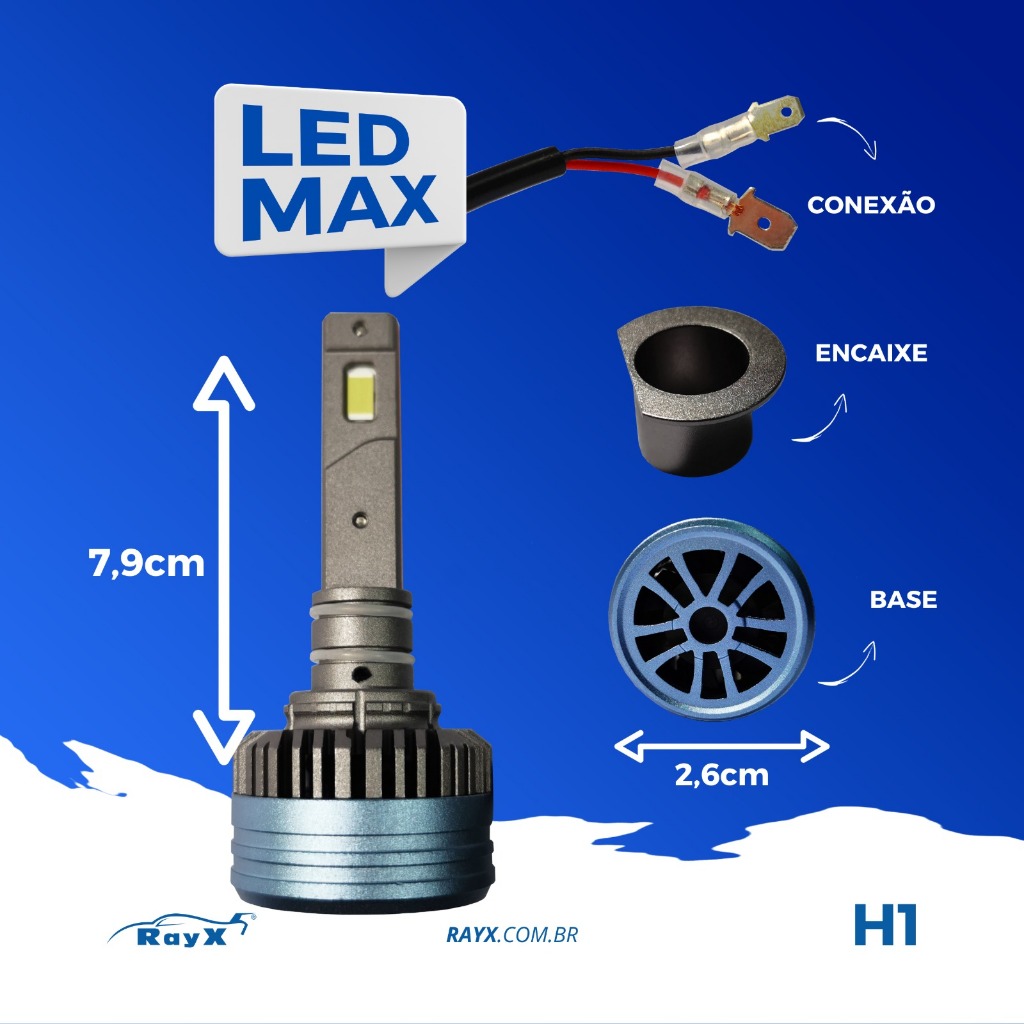 LED MAX

CONEXÃO

ENCAIXE

7,9cm

BASE

2,6cm

RayX®

RAYX.COM.BR

H1